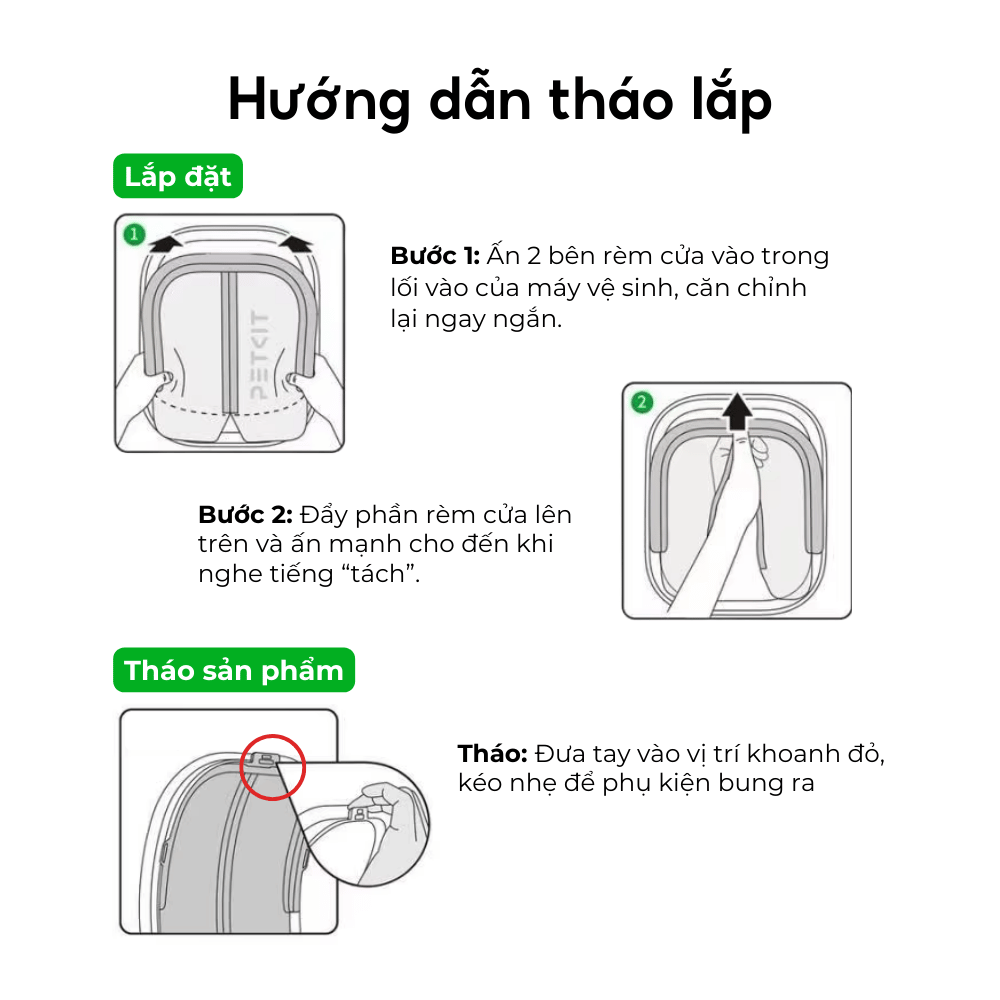 Hướng dẫn tháo lắp

Lắp đặt

1

PETKIT

Bước 1: Ấn 2 bên rèm cửa vào trong lối vào của máy vệ sinh, căn chỉnh lại ngay ngắn.

2

Bước 2: Đẩy phần rèm cửa lên trên và ấn mạnh cho đến khi nghe tiếng “tách”.

Tháo sản phẩm

Tháo: Đưa tay vào vị trí khoanh đỏ, kéo nhẹ để phụ kiện bung ra