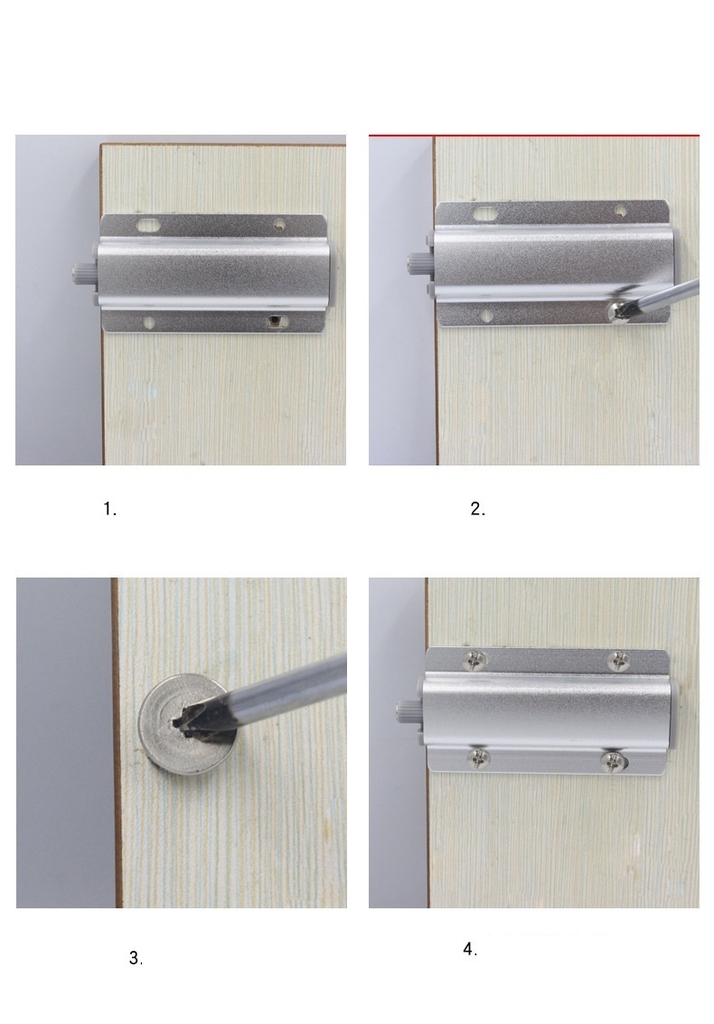 1.

2.

3.

4.