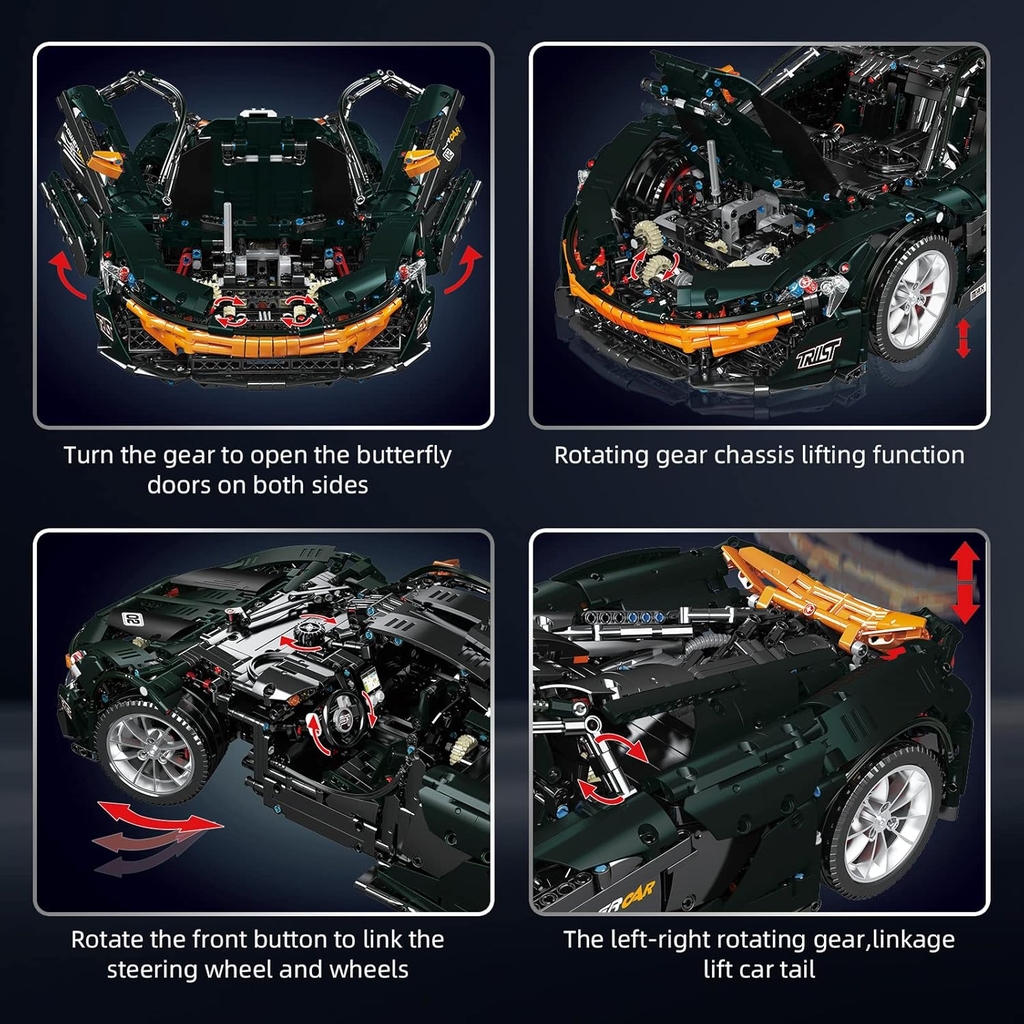 Turn the gear to open the butterfly doors on both sides

Rotating gear chassis lifting function

Rotate the front button to link the steering wheel and wheels

The left-right rotating gear,linkage lift car tail