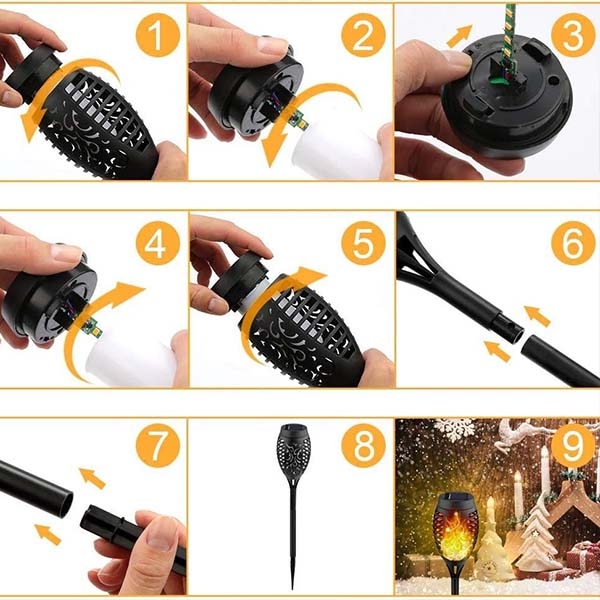 1
2
3
4
5
6
7
8
9