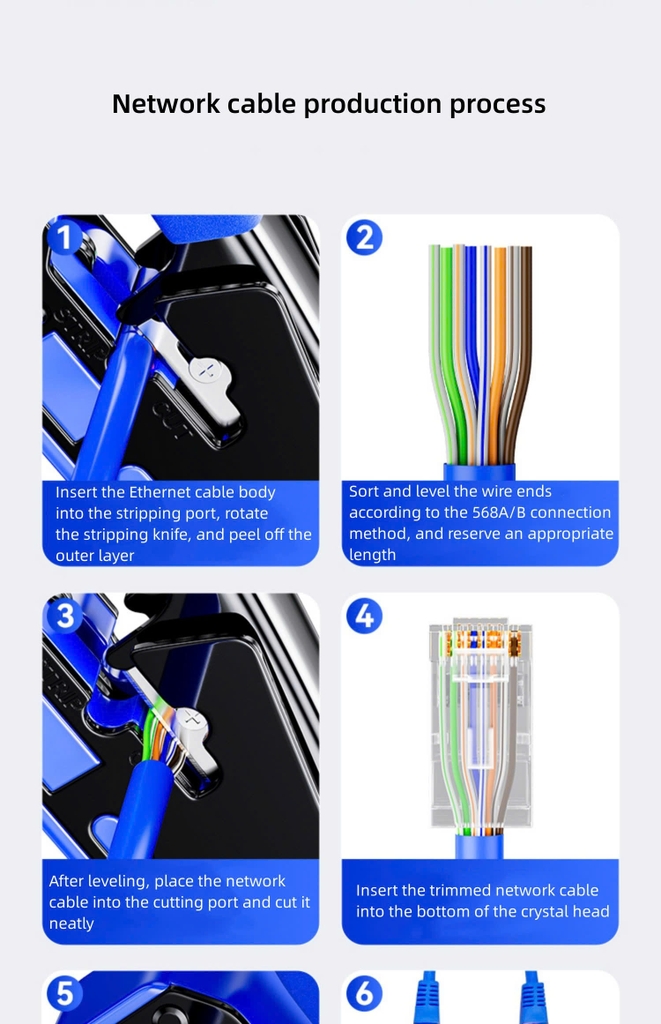 Network cable production process

1

Insert the Ethernet cable body into the stripping port, rotate the stripping knife, and peel off the outer layer

2

Sort and level the wire ends according to the 568A/B connection method, and reserve an appropriate length

3

After leveling, place the network cable into the cutting port and cut it neatly

4

Insert the trimmed network cable into the bottom of the crystal head

5

6