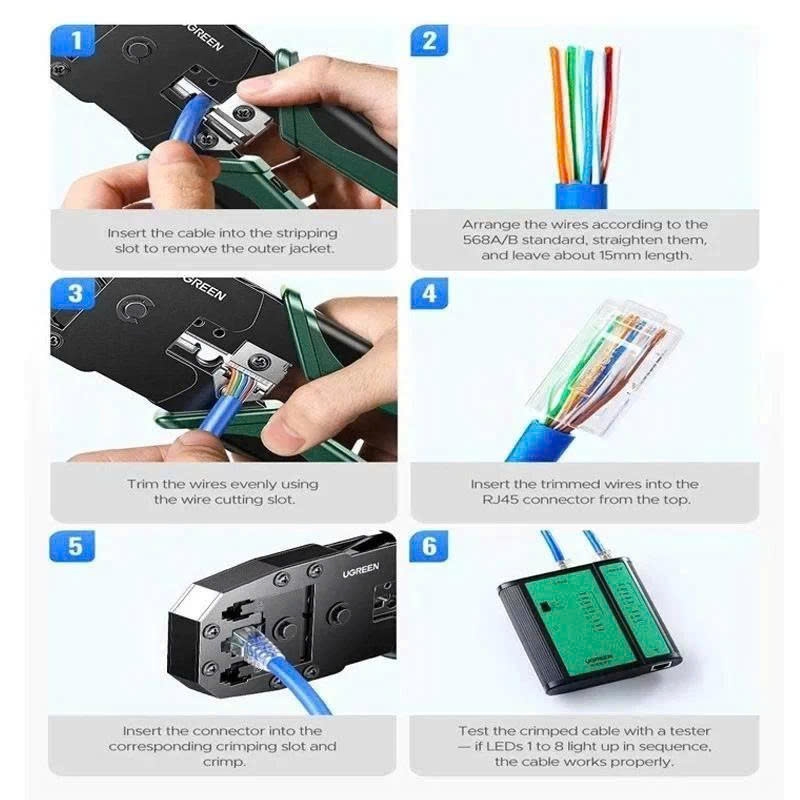 1

UGREEN

Insert the cable into the stripping slot to remove the outer jacket.

2

Arrange the wires according to the 568A/B standard, straighten them, and leave about 15mm length.

3

GREEN

Trim the wires evenly using the wire cutting slot.

4

Insert the trimmed wires into the RJ45 connector from the top.

5

UGREEN

Insert the connector into the corresponding crimping slot and crimp.

6

UGREEN

Test the crimped cable with a tester — if LEDs 1 to 8 light up in sequence, the cable works properly.