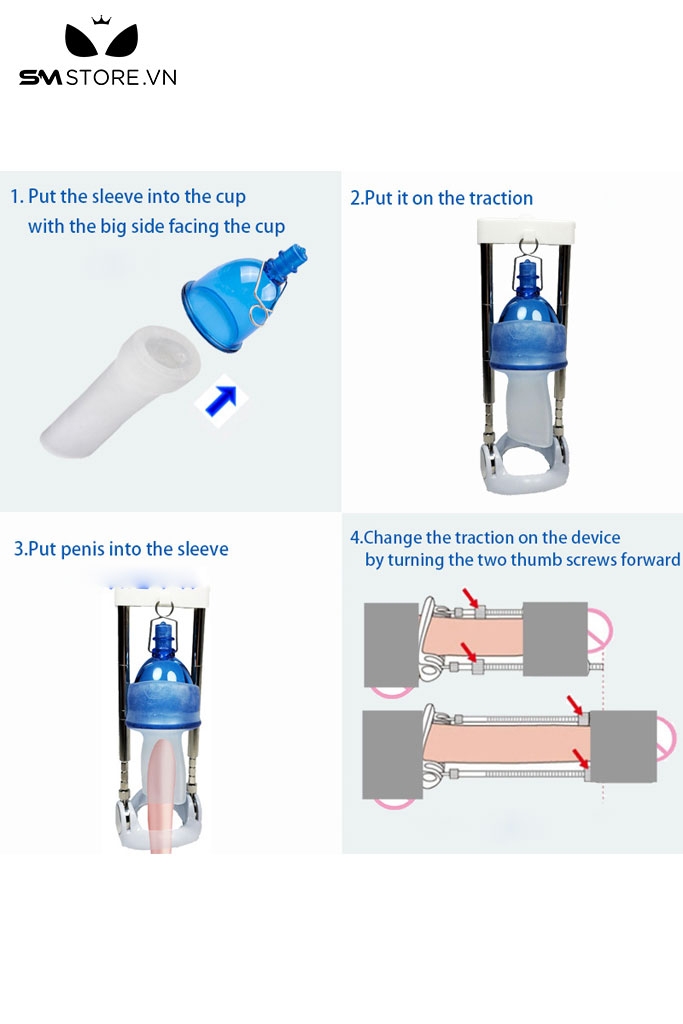 SM STORE.VN

1. Put the sleeve into the cup with the big side facing the cup

2.Put it on the traction

3.Put penis into the sleeve

4.Change the traction on the device by turning the two thumb screws forward