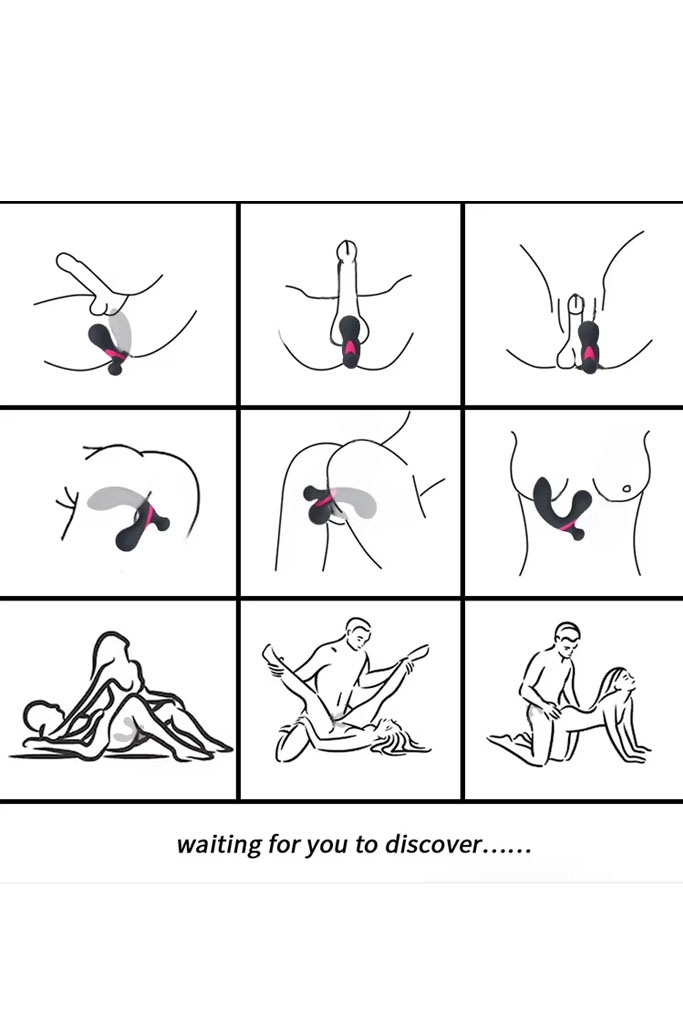 waiting for you to discover......