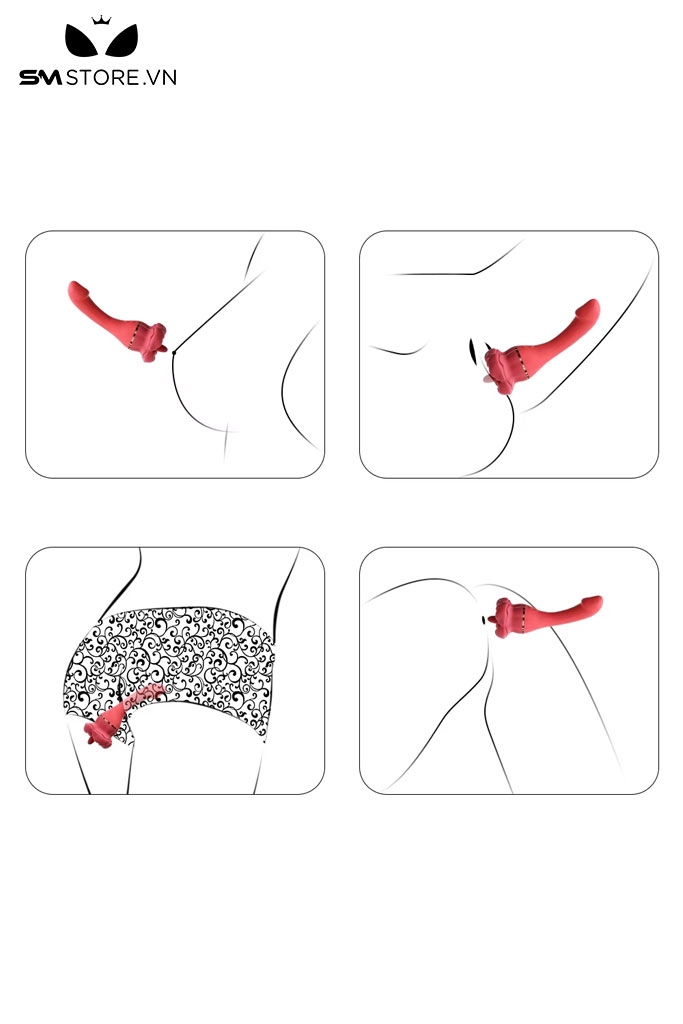 SMSTORE.VN