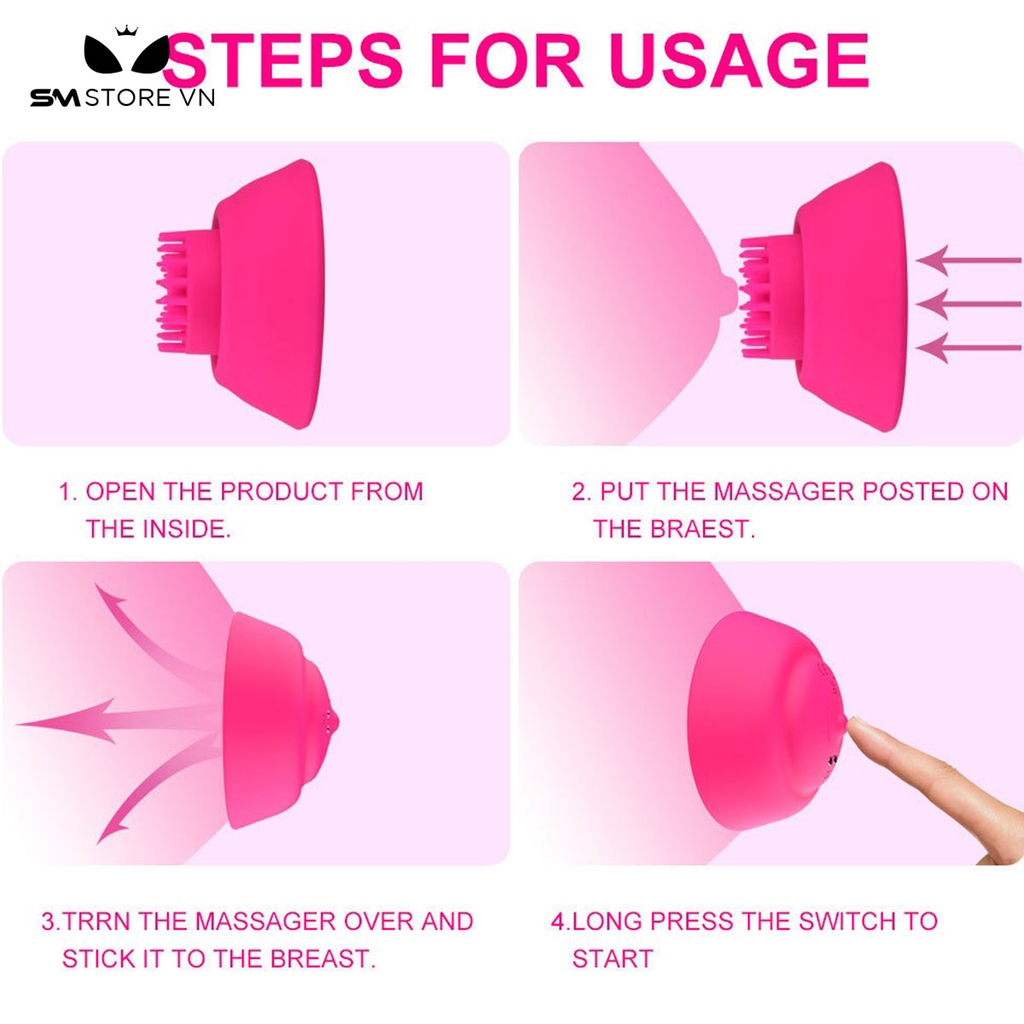 SM STORE VN

STEPS FOR USAGE

1. OPEN THE PRODUCT FROM THE INSIDE.

2. PUT THE MASSAGER POSTED ON THE BRAEST.

3.TRRN THE MASSAGER OVER AND STICK IT TO THE BREAST.

4.LONG PRESS THE SWITCH TO START