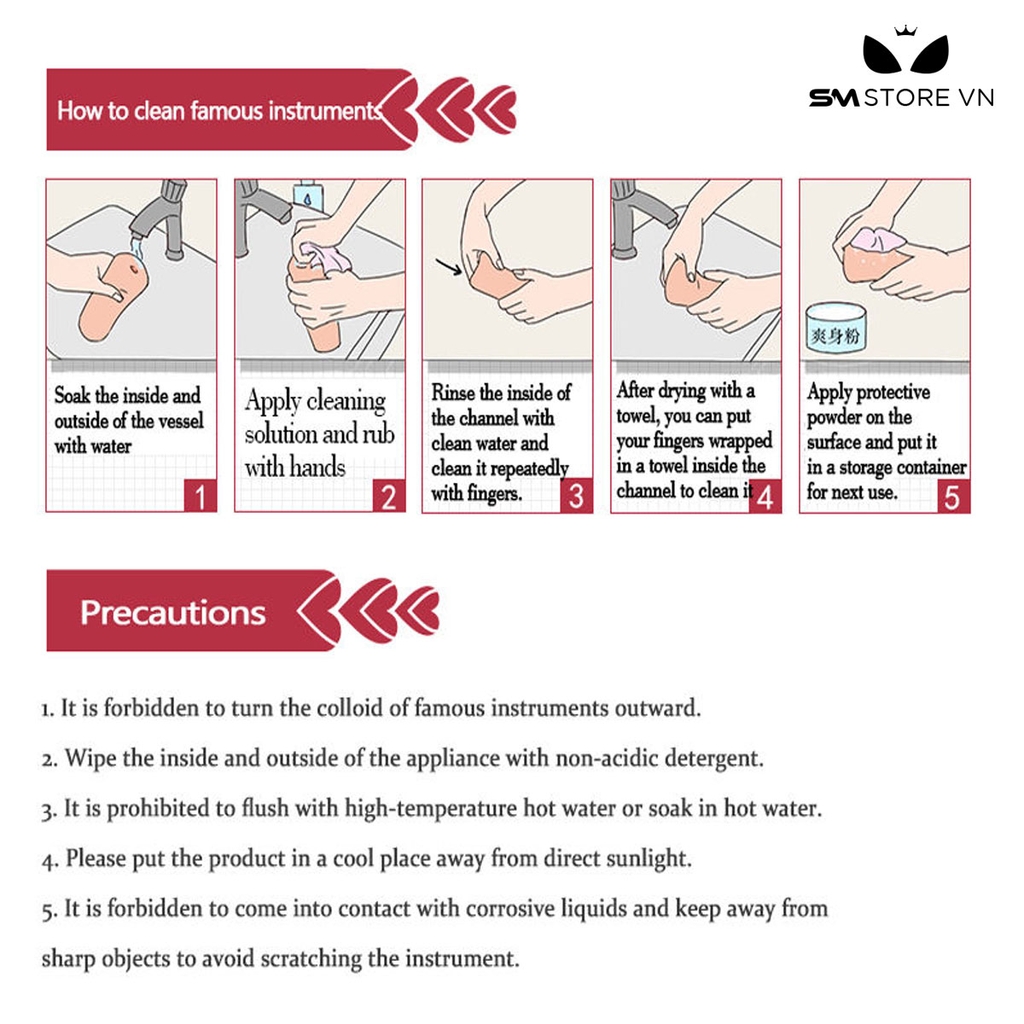 SM STORE VN

How to clean famous instruments

Soak the inside and outside of the vessel with water 1

Apply cleaning solution and rub with hands 2

Rinse the inside of the channel with clean water and clean it repeatedly with fingers. 3

After drying with a towel, you can put your fingers wrapped in a towel inside the channel to clean it 4

爽身粉

Apply protective powder on the surface and put it in a storage container for next use. 5

Precautions

1. It is forbidden to turn the colloid of famous instruments outward.

2. Wipe the inside and outside of the appliance with non-acidic detergent.

3. It is prohibited to flush with high-temperature hot water or soak in hot water.

4. Please put the product in a cool place away from direct sunlight.

5. It is forbidden to come into contact with corrosive liquids and keep away from sharp objects to avoid scratching the instrument.