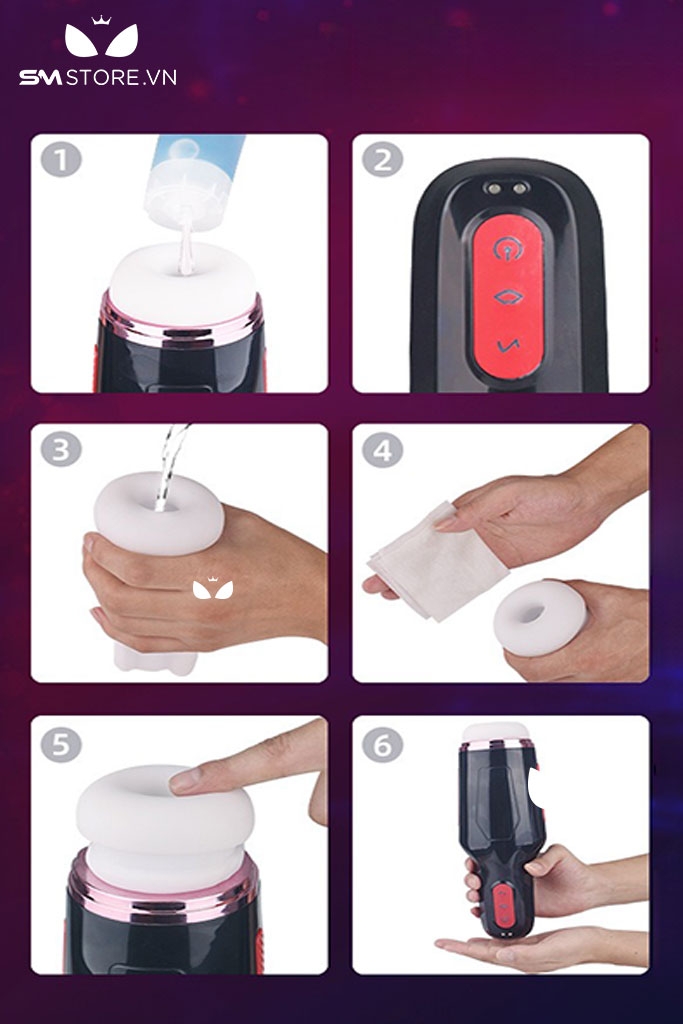 SM STORE.VN

1

2

3

4

5

6