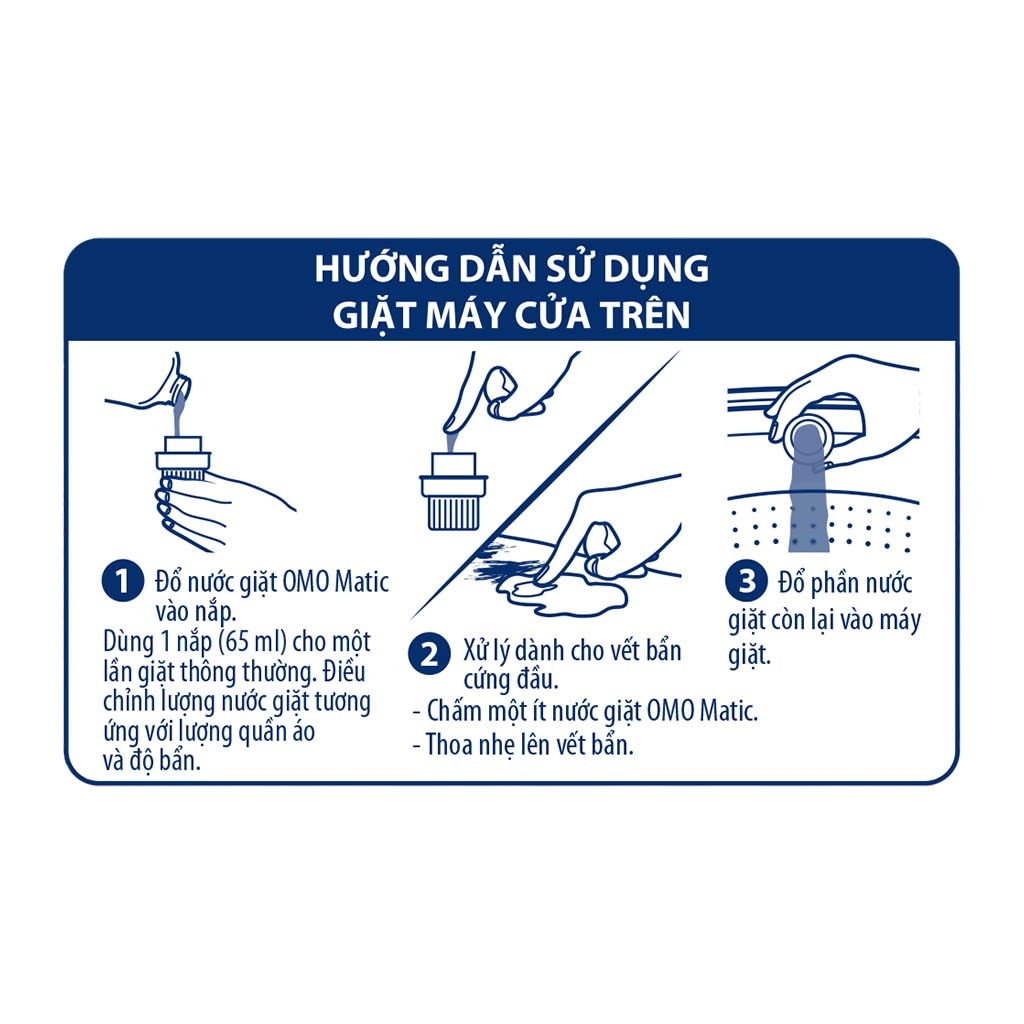 HƯỚNG DẪN SỬ DỤNG
GIẶT MÁY CỬA TRÊN

1 Đổ nước giặt OMO Matic vào nắp.
Dùng 1 nắp (65 ml) cho một lần giặt thông thường. Điều chỉnh lượng nước giặt tương ứng với lượng quần áo và độ bẩn.

2 Xử lý dành cho vết bẩn cứng đầu.
- Chấm một ít nước giặt OMO Matic.
- Thoa nhẹ lên vết bẩn.

3 Đổ phần nước giặt còn lại vào máy giặt.