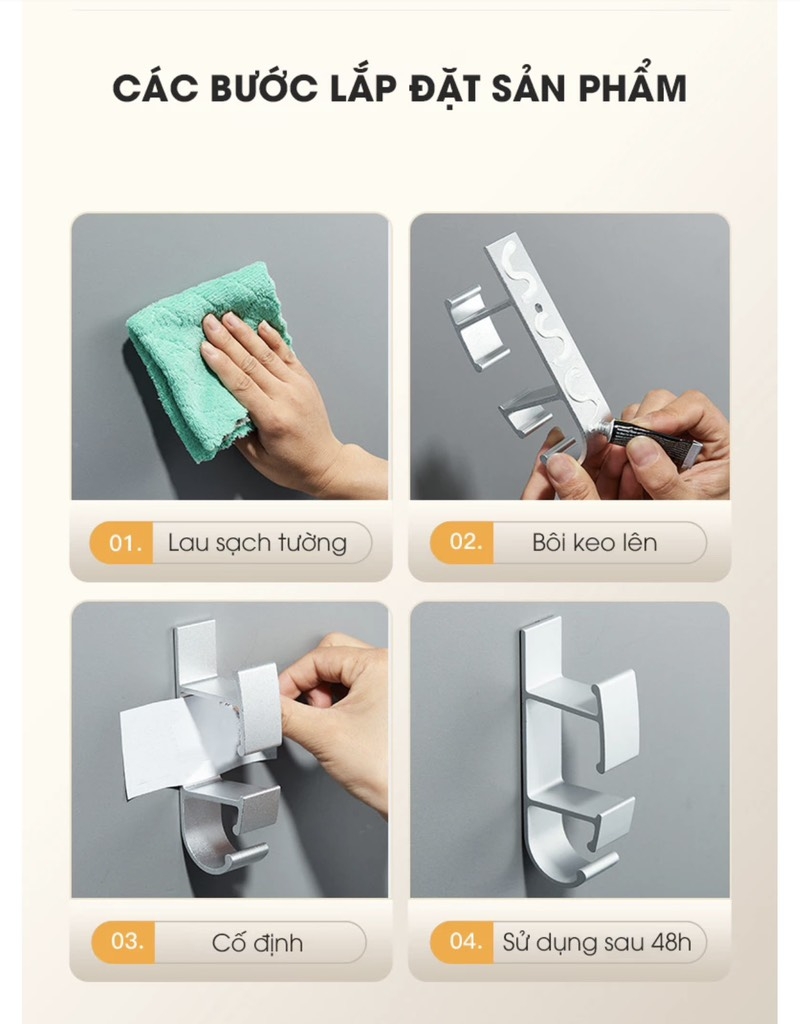 CÁC BƯỚC LẮP ĐẶT SẢN PHẨM

01. Lau sạch tường

02. Bôi keo lên

03. Cố định

04. Sử dụng sau 48h