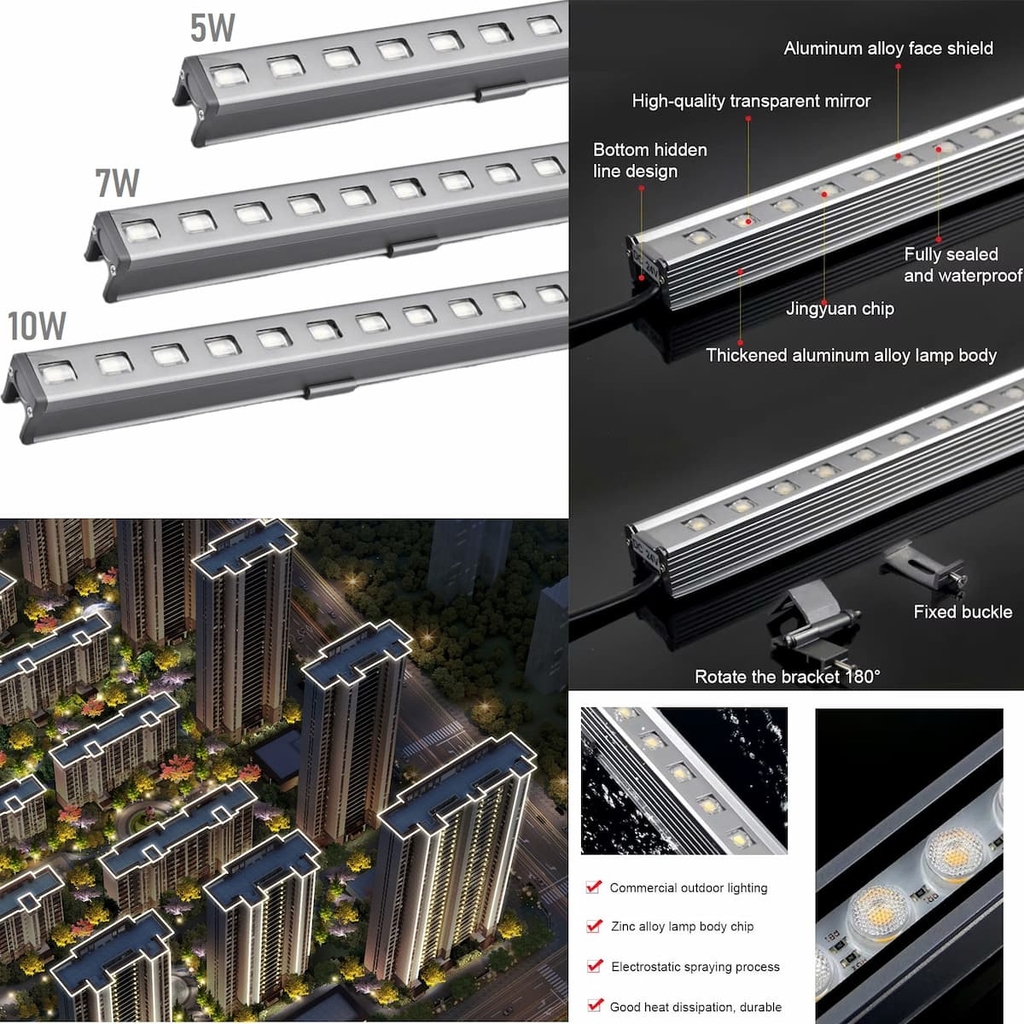 5W
7W
10W

Aluminum alloy face shield
High-quality transparent mirror
Bottom hidden line design
Fully sealed and waterproof
Jingyuan chip
Thickened aluminum alloy lamp body

Fixed buckle
Rotate the bracket 180°

Commercial outdoor lighting
Zinc alloy lamp body chip
Electrostatic spraying process
Good heat dissipation, durable