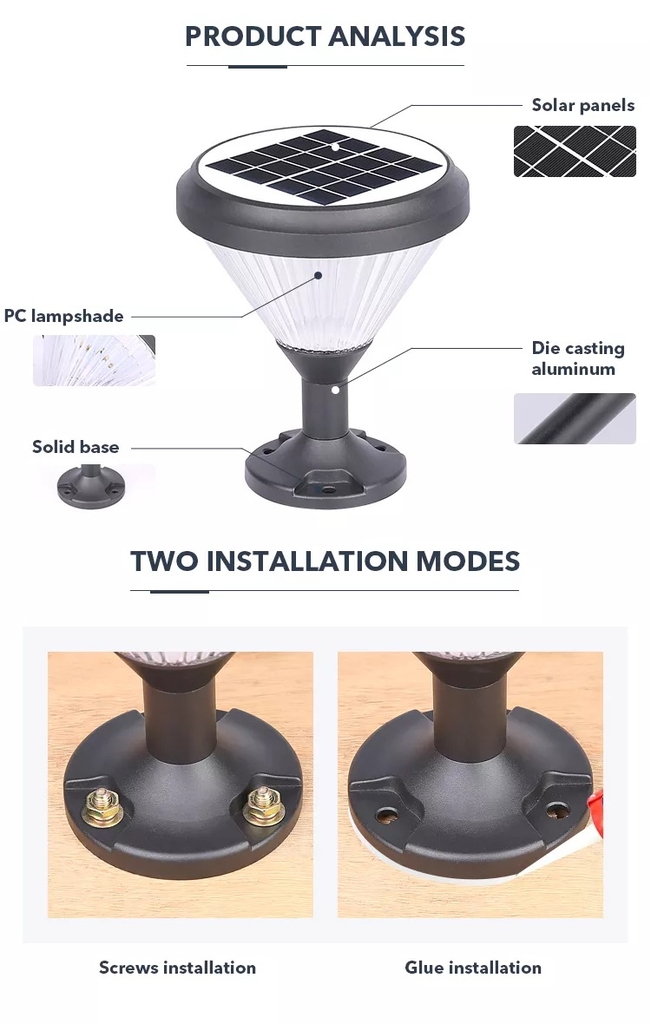 PRODUCT ANALYSIS

Solar panels

PC lampshade

Die casting aluminum

Solid base

TWO INSTALLATION MODES

Screws installation

Glue installation