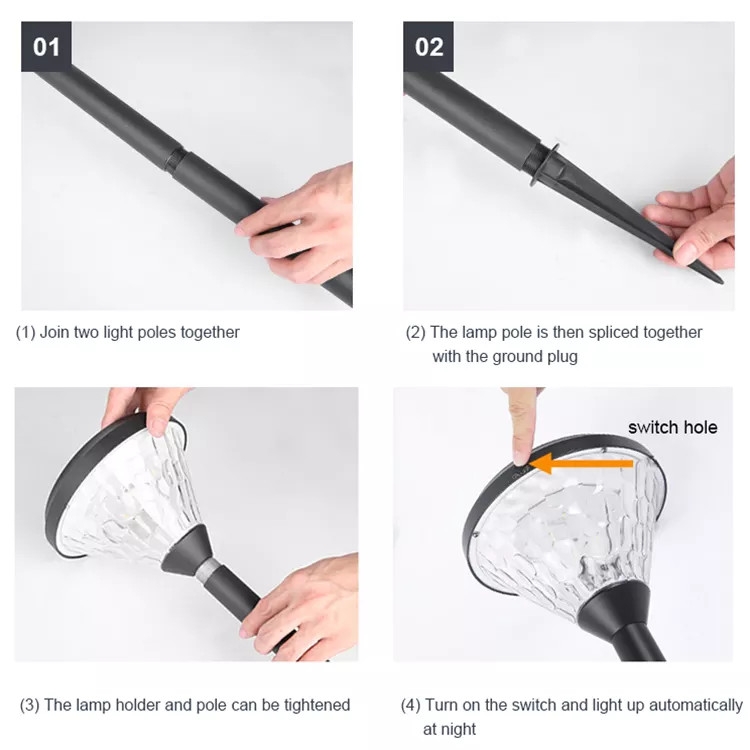 01

(1) Join two light poles together

02

(2) The lamp pole is then spliced together with the ground plug

(3) The lamp holder and pole can be tightened

switch hole

(4) Turn on the switch and light up automatically at night