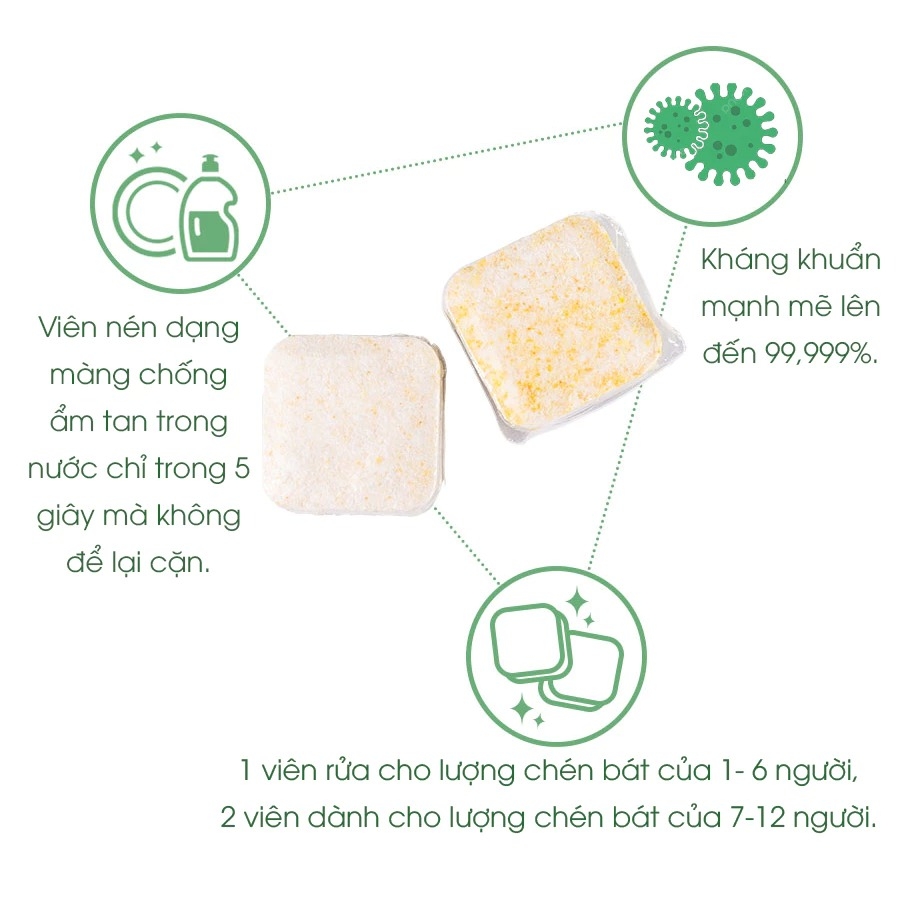 Viên nén dạng màng chống ẩm tan trong nước chỉ trong 5 giây mà không để lại cặn.

Kháng khuẩn mạnh mẽ lên đến 99,999%.

1 viên rửa cho lượng chén bát của 1- 6 người,
2 viên dành cho lượng chén bát của 7-12 người.