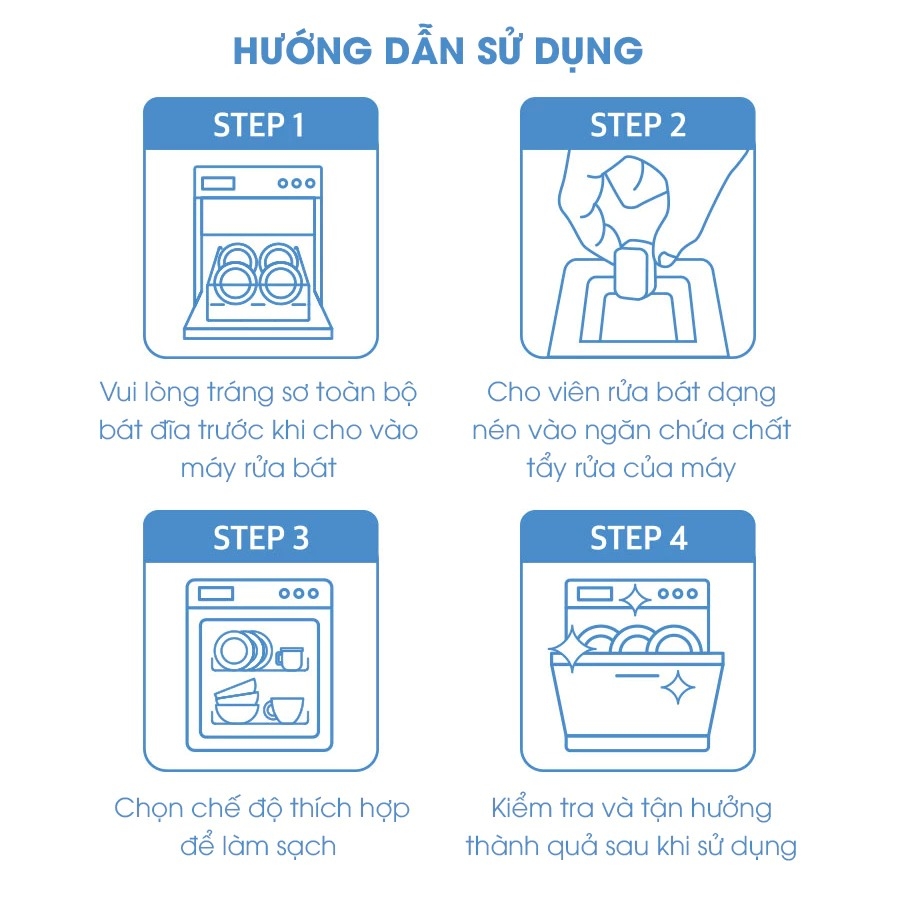 HƯỚNG DẪN SỬ DỤNG

STEP 1

Vui lòng tráng sơ toàn bộ bát đĩa trước khi cho vào máy rửa bát

STEP 2

Cho viên rửa bát dạng nén vào ngăn chứa chất tẩy rửa của máy

STEP 3

Chọn chế độ thích hợp để làm sạch

STEP 4

Kiểm tra và tận hưởng thành quả sau khi sử dụng