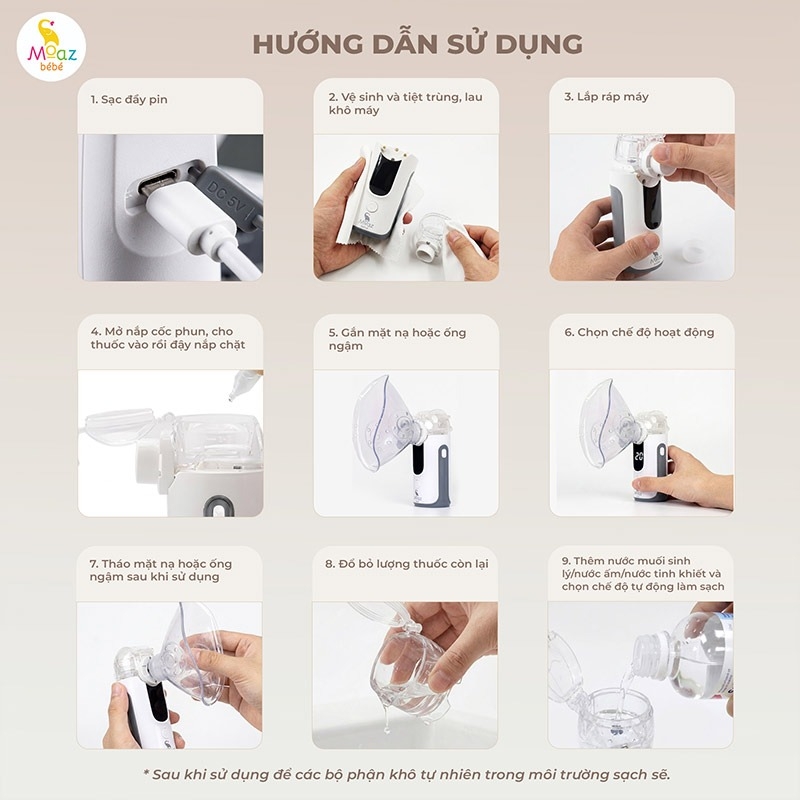 Moaz bébé

HƯỚNG DẪN SỬ DỤNG

1. Sạc đầy pin

DC 5V

2. Vệ sinh và tiệt trùng, lau khô máy

3. Lắp ráp máy

4. Mở nắp cốc phun, cho thuốc vào rồi đậy nắp chặt

5. Gắn mặt nạ hoặc ống ngậm

6. Chọn chế độ hoạt động

7. Tháo mặt nạ hoặc ống ngậm sau khi sử dụng

8. Đổ bỏ lượng thuốc còn lại

9. Thêm nước muối sinh lý/nước ấm/nước tinh khiết và chọn chế độ tự động làm sạch

* Sau khi sử dụng để các bộ phận khô tự nhiên trong môi trường sạch sẽ.