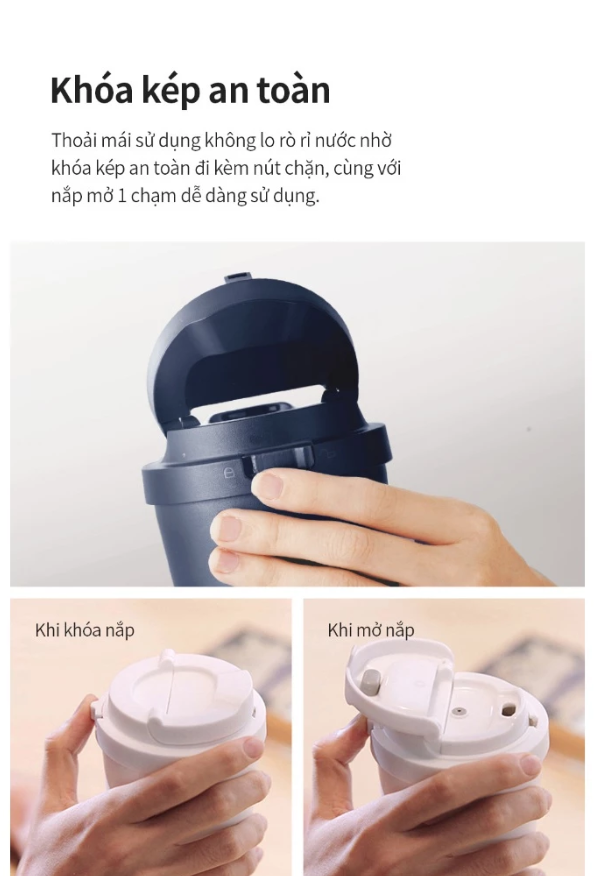 Khóa kép an toàn

Thoải mái sử dụng không lo rò rỉ nước nhờ khóa kép an toàn đi kèm nút chặn, cùng với nắp mở 1 chạm dễ dàng sử dụng.

Khi khóa nắp

Khi mở nắp