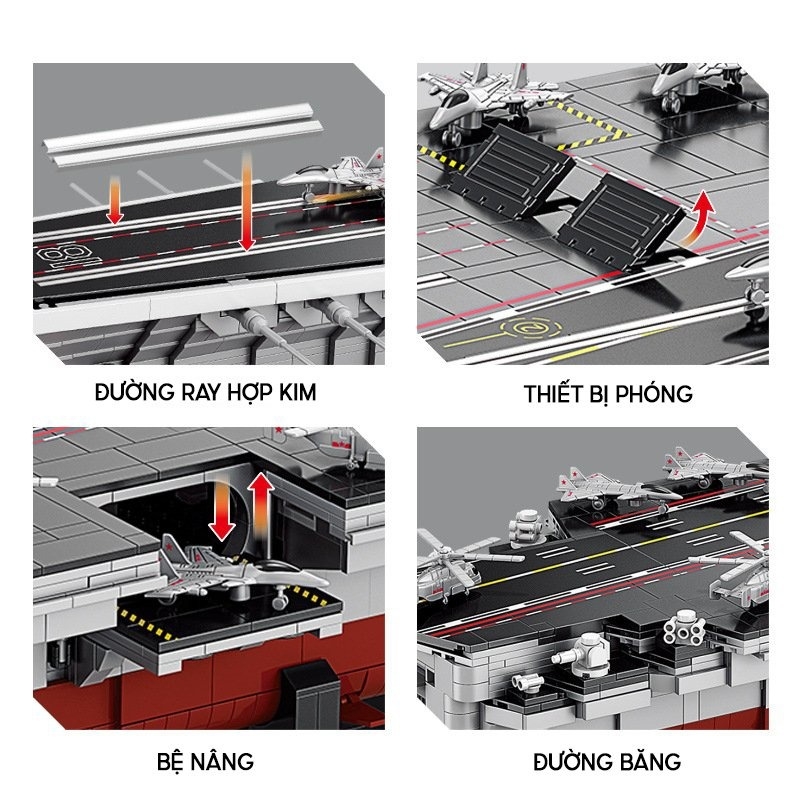 ĐƯỜNG RAY HỢP KIM

THIẾT BỊ PHÓNG

BỆ NÂNG

ĐƯỜNG BĂNG