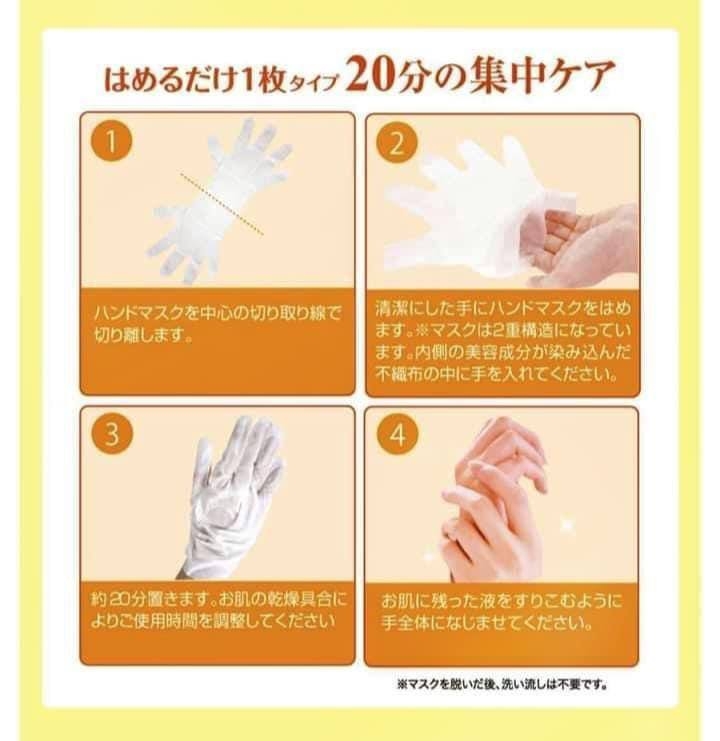 はめるだけ1枚タイプ 20分の集中ケア

1

ハンドマスクを中心の切り取り線で切り離します。

2

清潔にした手にハンドマスクをはめます。※マスクは2重構造になっています。内側の美容成分が染み込んだ不織布の中に手を入れてください。

3

約20分置きます。お肌の乾燥具合によりご使用時間を調整してください

4

お肌に残った液をすりこむように手全体になじませてください。

※マスクを脱いだ後、洗い流しは不要です。