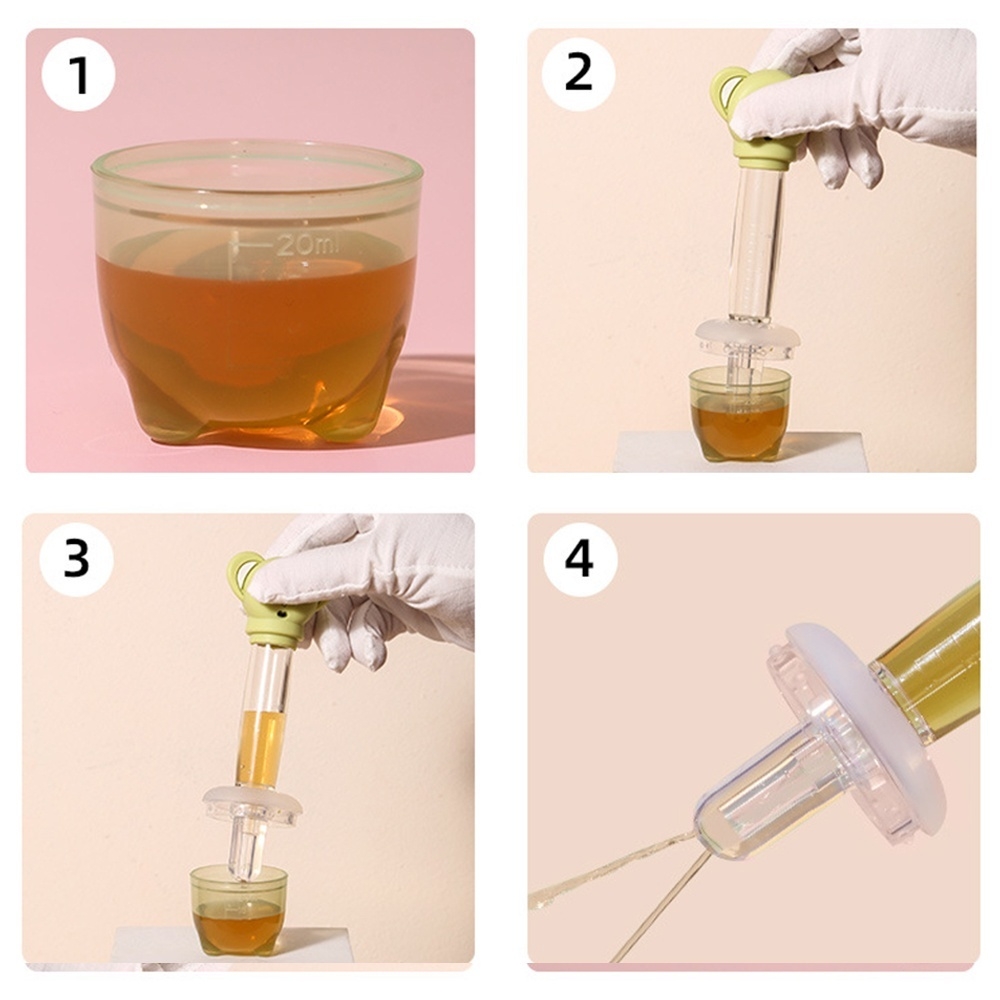 1

20ml

2

3

4