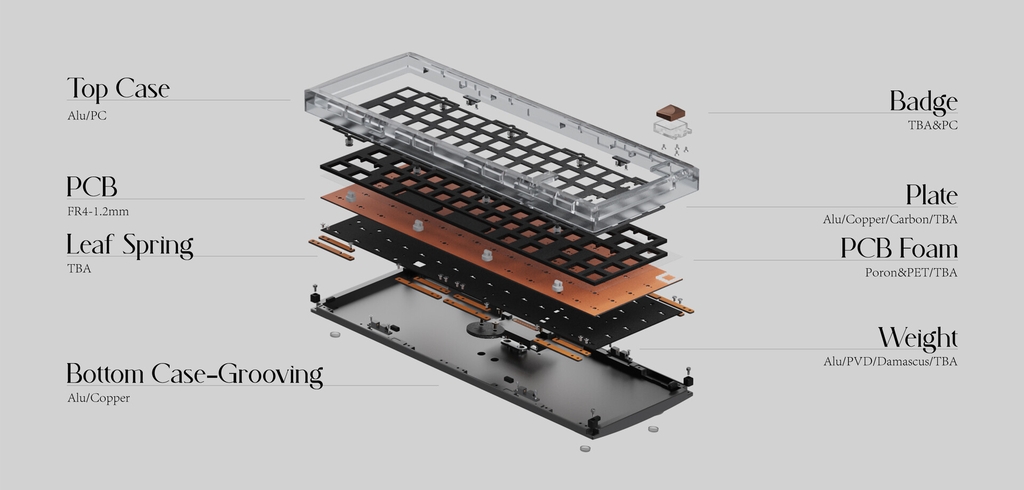 Top Case
Alu/PC

PCB
FR4-1.2mm

Leaf Spring
TBA

Bottom Case-Grooving
Alu/Copper

Badge
TBA&PC

Plate
Alu/Copper/Carbon/TBA

PCB Foam
Poron&PET/TBA

Weight
Alu/PVD/Damascus/TBA