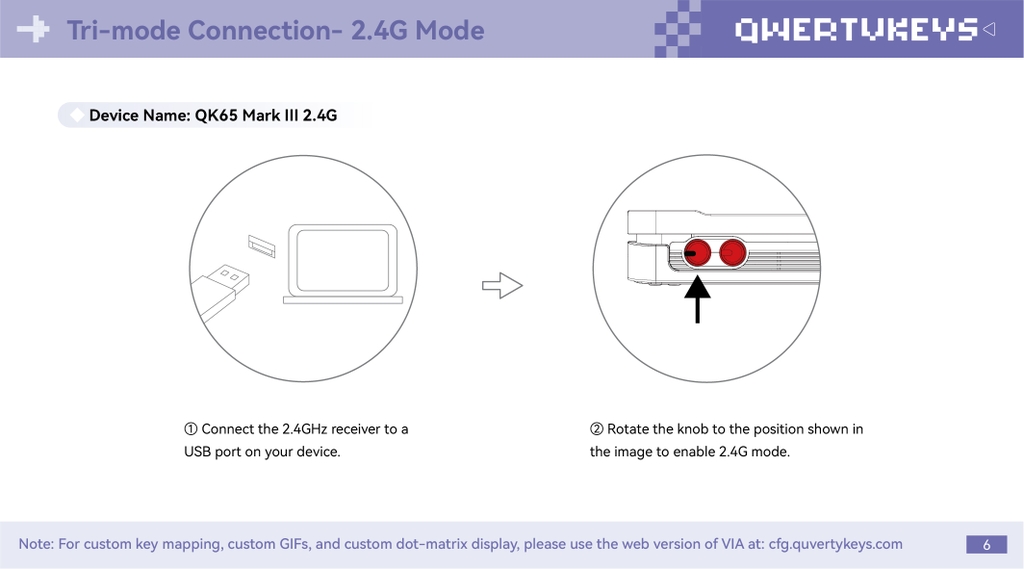 Tri-mode Connection- 2.4G Mode

QWERTYKEYS

Device Name: QK65 Mark III 2.4G

① Connect the 2.4GHz receiver to a USB port on your device.

② Rotate the knob to the position shown in the image to enable 2.4G mode.

Note: For custom key mapping, custom GIFs, and custom dot-matrix display, please use the web version of VIA at: cfg.quvertykeys.com

6