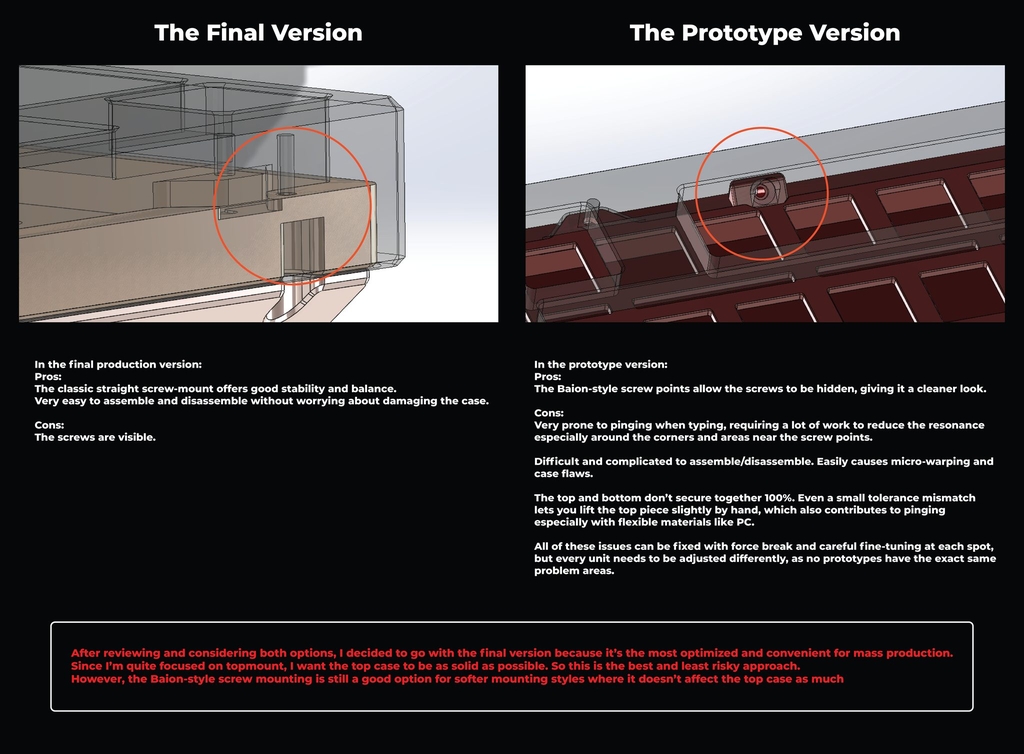 The Final Version

In the final production version:
Pros:
The classic straight screw-mount offers good stability and balance.
Very easy to assemble and disassemble without worrying about damaging the case.

Cons:
The screws are visible.

The Prototype Version

In the prototype version:
Pros:
The Baion-style screw points allow the screws to be hidden, giving it a cleaner look.

Cons:
Very prone to pinging when typing, requiring a lot of work to reduce the resonance especially around the corners and areas near the screw points.

Difficult and complicated to assemble/disassemble. Easily causes micro-warping and case flaws.

The top and bottom don't secure together 100%. Even a small tolerance mismatch lets you lift the top piece slightly by hand, which also contributes to pinging especially with flexible materials like PC.

All of these issues can be fixed with force break and careful fine-tuning at each spot, but every unit needs to be adjusted differently, as no prototypes have the exact same problem areas.

After reviewing and considering both options, I decided to go with the final version because it's the most optimized and convenient for mass production.
Since I'm quite focused on topmount, I want the top case to be as solid as possible. So this is the best and least risky approach.
However, the Baion-style screw mounting is still a good option for softer mounting styles where it doesn't affect the top case as much