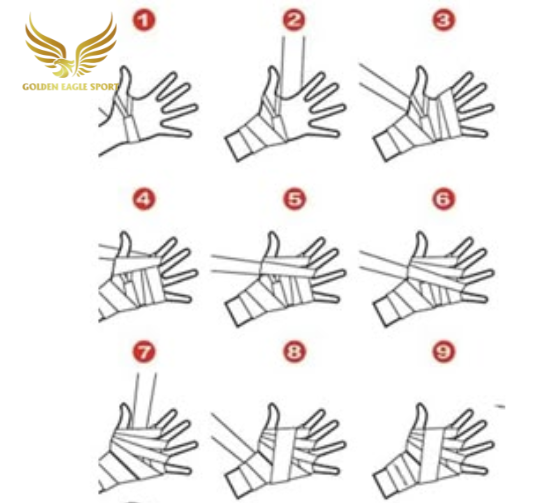 GOLDEN EAGLE SPORT

1

2

3

4

5

6

7

8

9