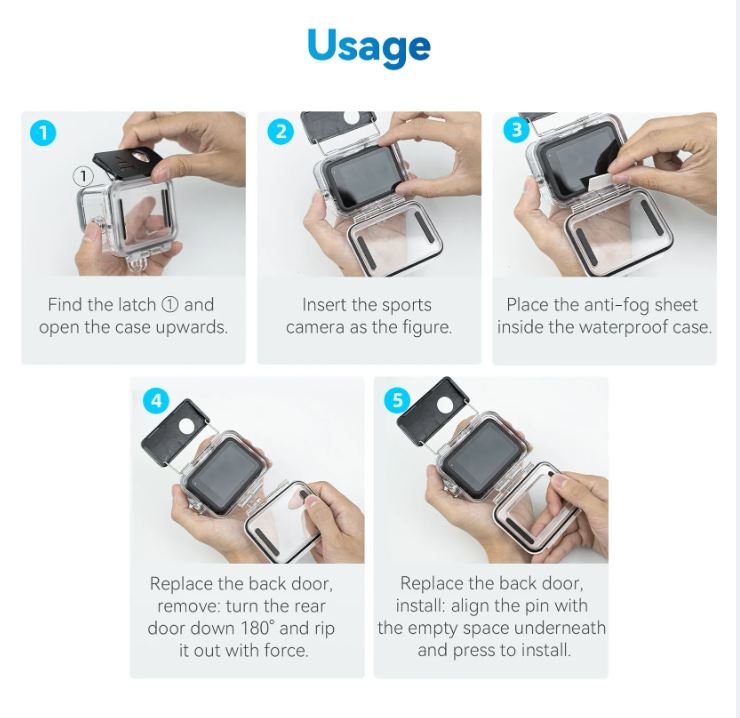 Usage

1

①

Find the latch ① and open the case upwards.

2

Insert the sports camera as the figure.

3

Place the anti-fog sheet inside the waterproof case.

4

Replace the back door, remove: turn the rear door down 180° and rip it out with force.

5

Replace the back door, install: align the pin with the empty space underneath and press to install.