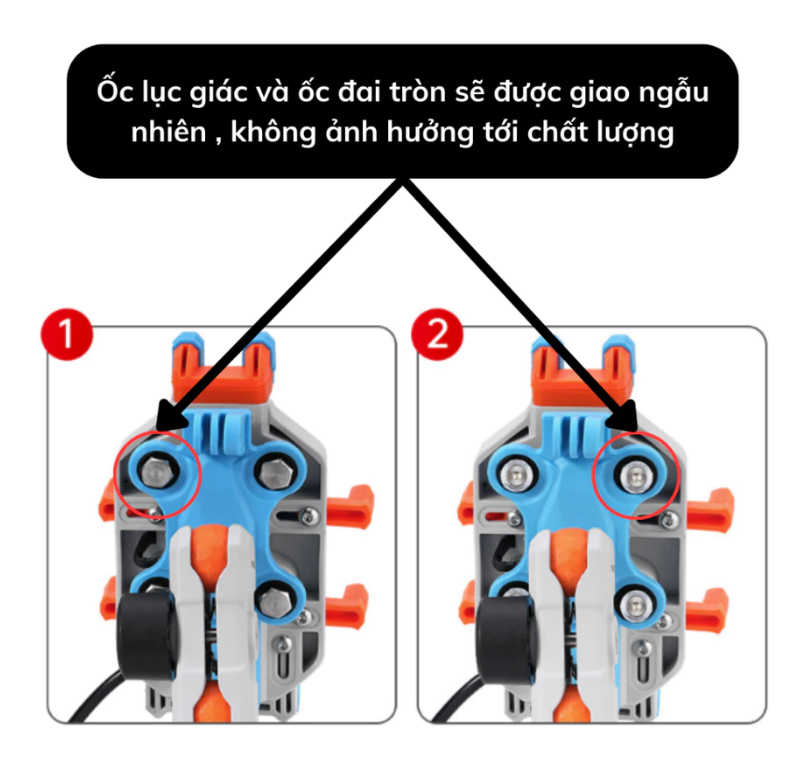 Ốc lục giác và ốc đai tròn sẽ được giao ngẫu nhiên , không ảnh hưởng tới chất lượng

1

2