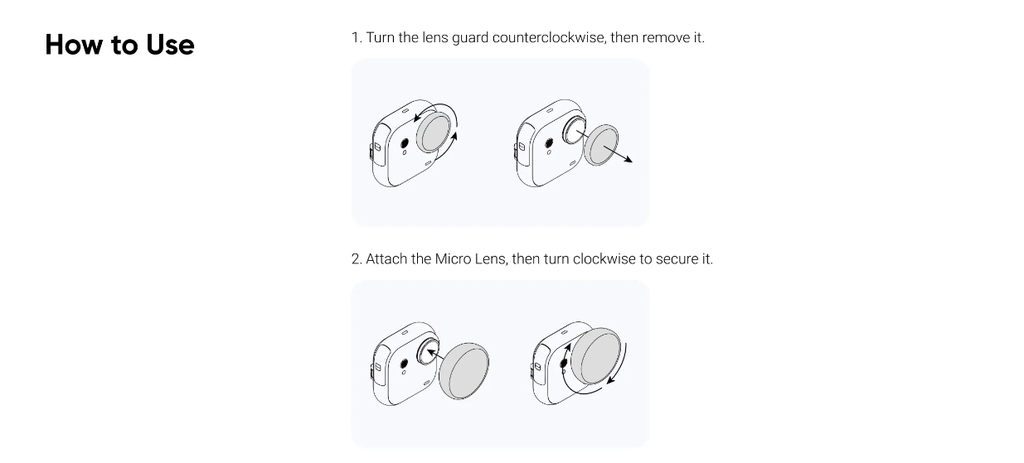 How to Use

1. Turn the lens guard counterclockwise, then remove it.

2. Attach the Micro Lens, then turn clockwise to secure it.