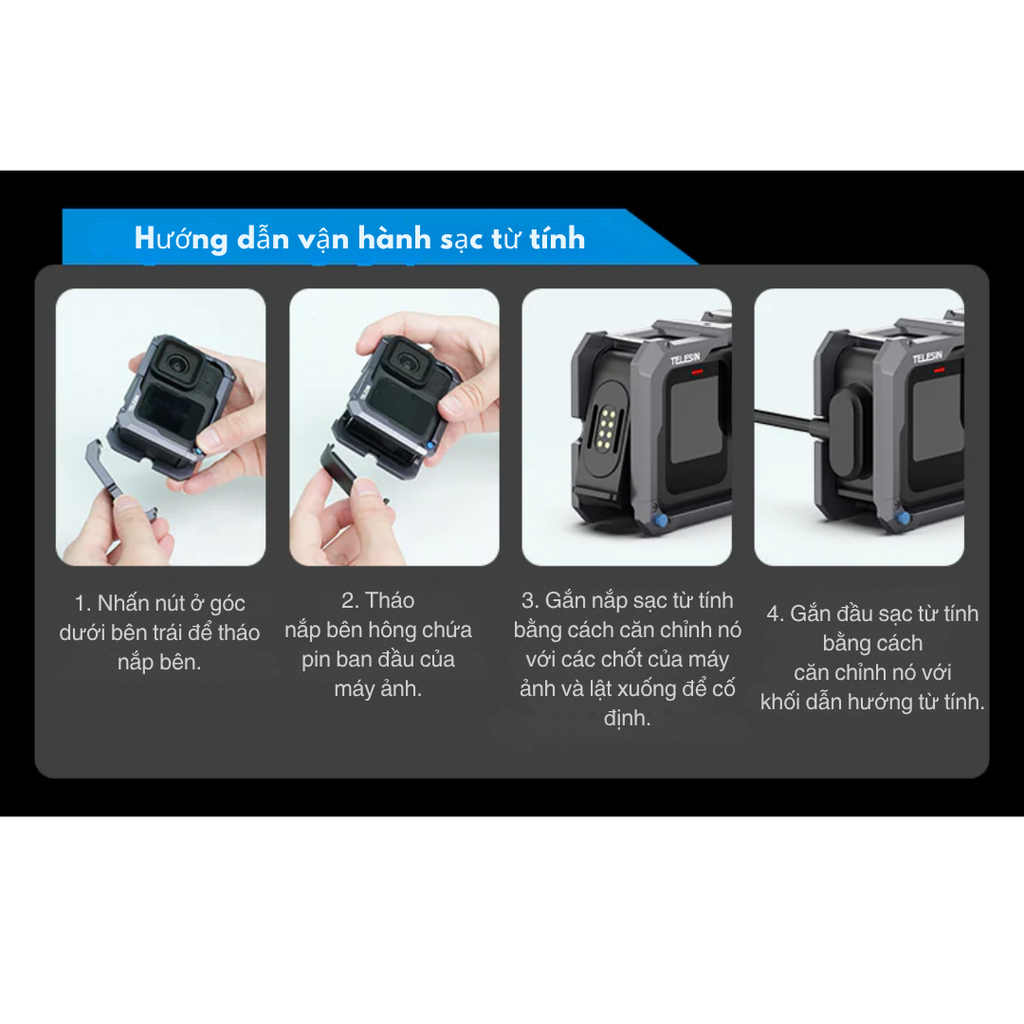 Hướng dẫn vận hành sạc từ tính

TELESIN

TELESIN

1. Nhấn nút ở góc dưới bên trái để tháo nắp bên.

2. Tháo nắp bên hông chứa pin ban đầu của máy ảnh.

3. Gắn nắp sạc từ tính bằng cách căn chỉnh nó với các chốt của máy ảnh và lật xuống để cố định.

4. Gắn đầu sạc từ tính bằng cách căn chỉnh nó với khối dẫn hướng từ tính.