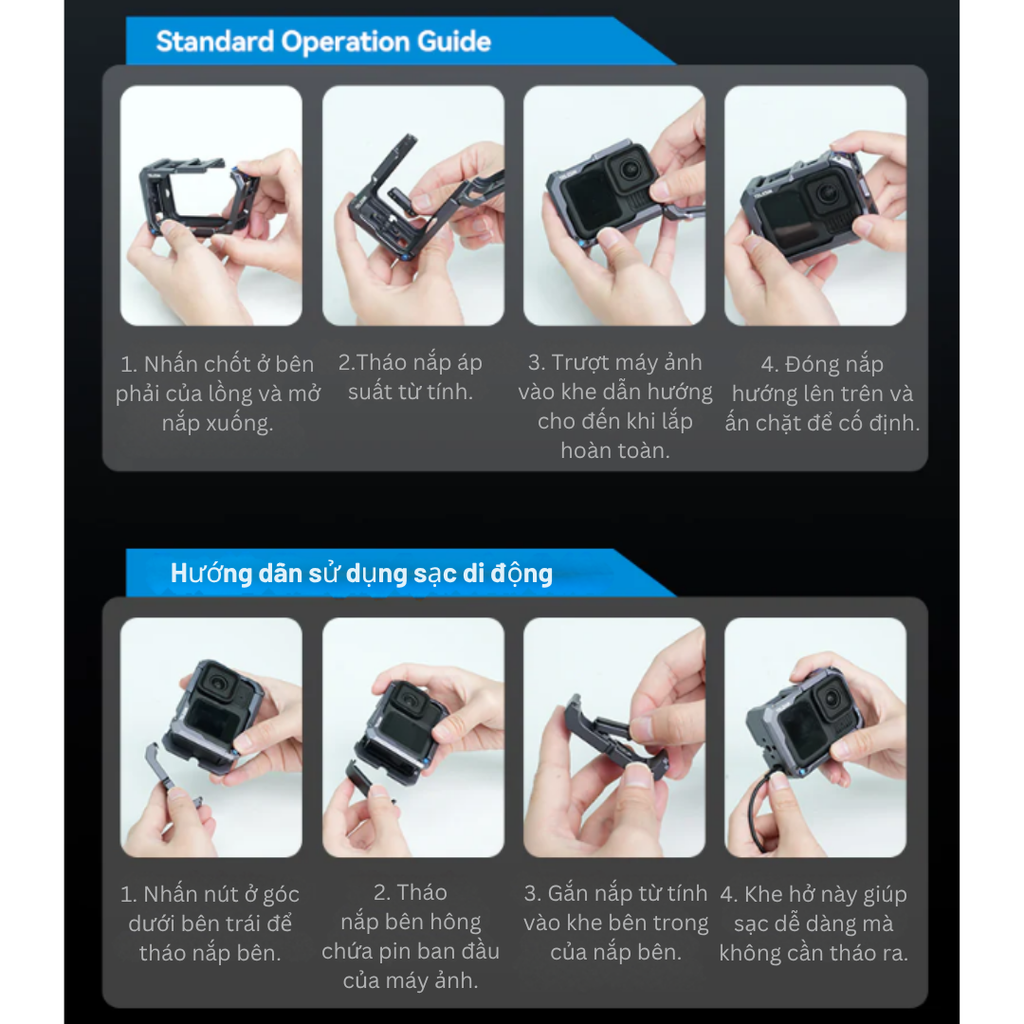 Standard Operation Guide

1. Nhấn chốt ở bên phải của lồng và mở nắp xuống.

2.Tháo nắp áp suất từ tính.

3. Trượt máy ảnh vào khe dẫn hướng cho đến khi lắp hoàn toàn.

4. Đóng nắp hướng lên trên và ấn chặt để cố định.

Hướng dẫn sử dụng sạc di động

1. Nhấn nút ở góc dưới bên trái để tháo nắp bên.

2. Tháo nắp bên hông chứa pin ban đầu của máy ảnh.

3. Gắn nắp từ tính vào khe bên trong của nắp bên.

4. Khe hở này giúp sạc dễ dàng mà không cần tháo ra.