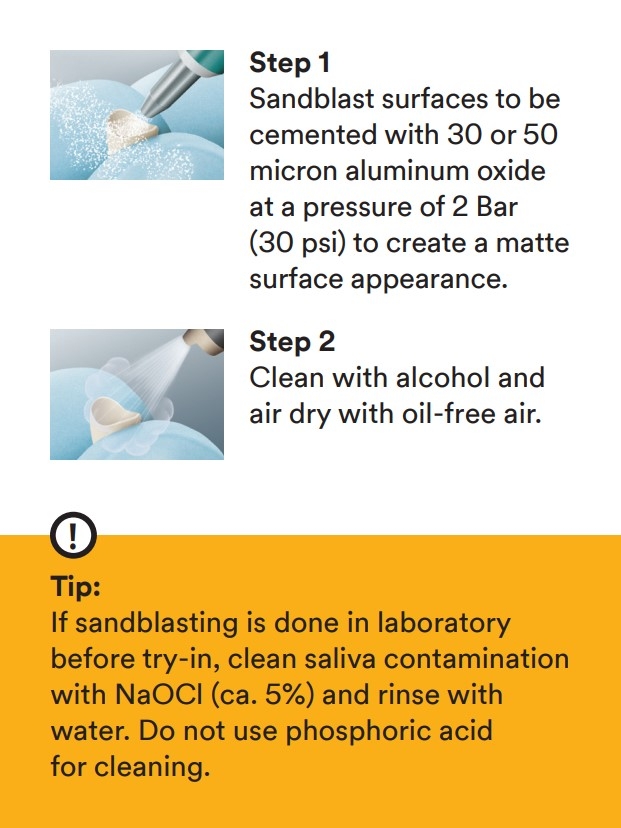 Step 1
Sandblast surfaces to be cemented with 30 or 50 micron aluminum oxide at a pressure of 2 Bar (30 psi) to create a matte surface appearance.

Step 2
Clean with alcohol and air dry with oil-free air.

!

Tip:
If sandblasting is done in laboratory before try-in, clean saliva contamination with NaOCl (ca. 5%) and rinse with water. Do not use phosphoric acid for cleaning.