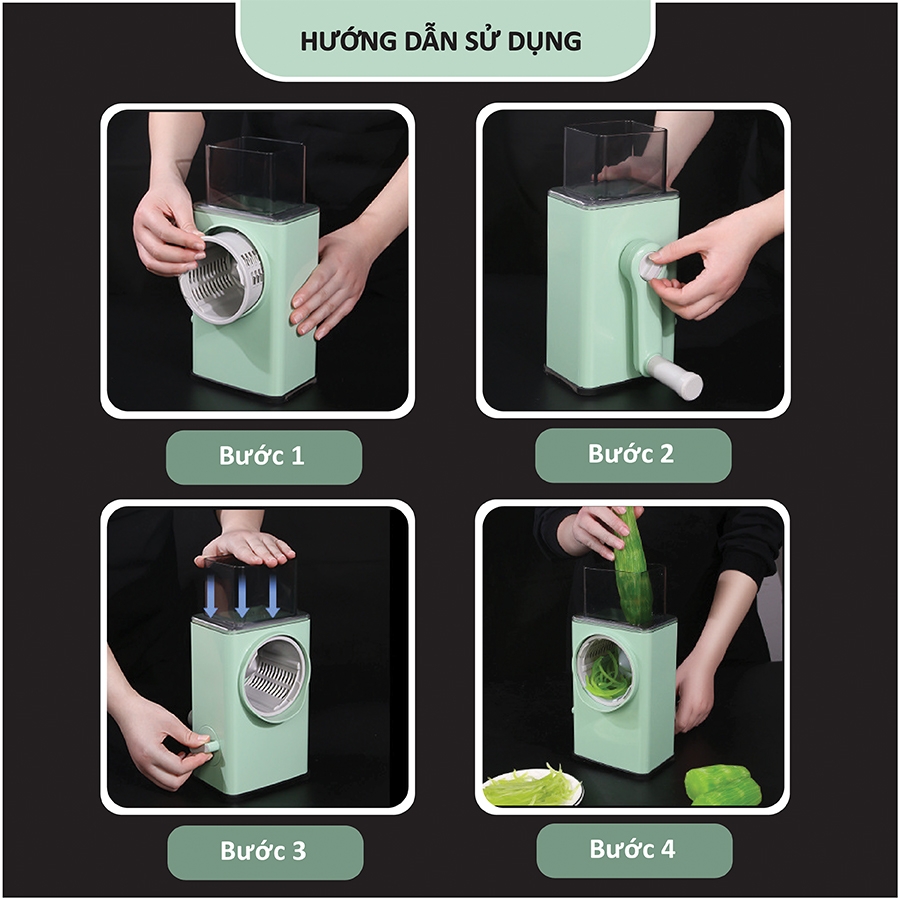 HƯỚNG DẪN SỬ DỤNG

Bước 1

Bước 2

Bước 3

Bước 4