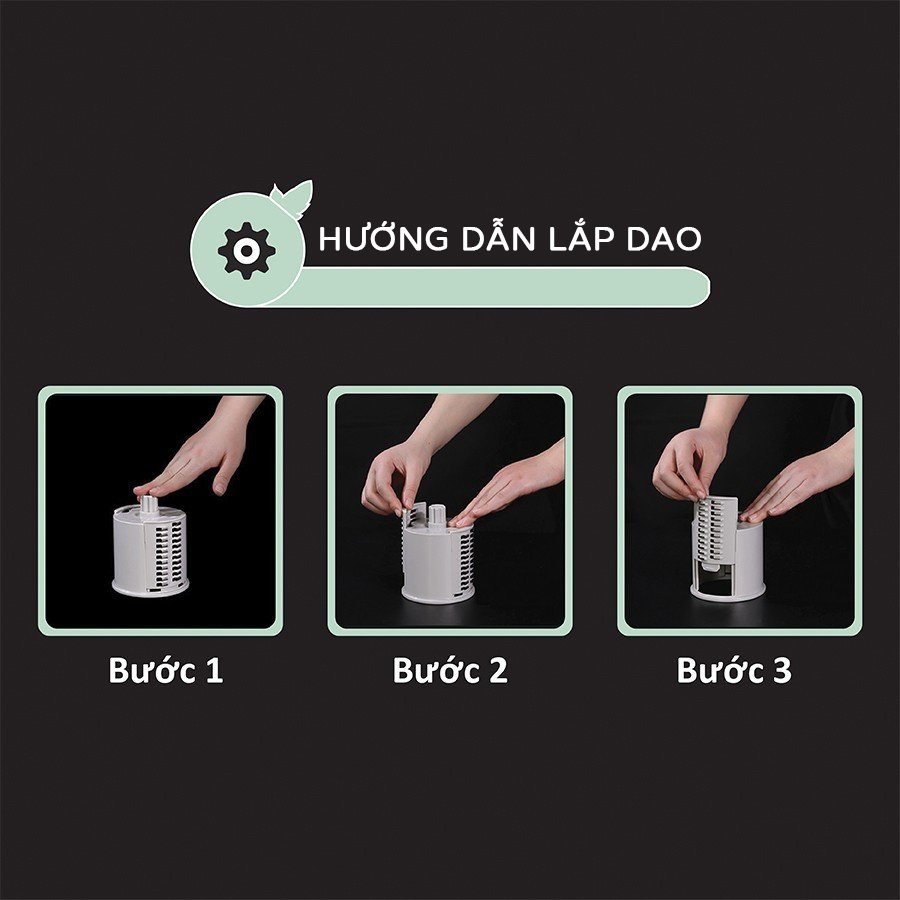 HƯỚNG DẪN LẮP DAO

Bước 1

Bước 2

Bước 3