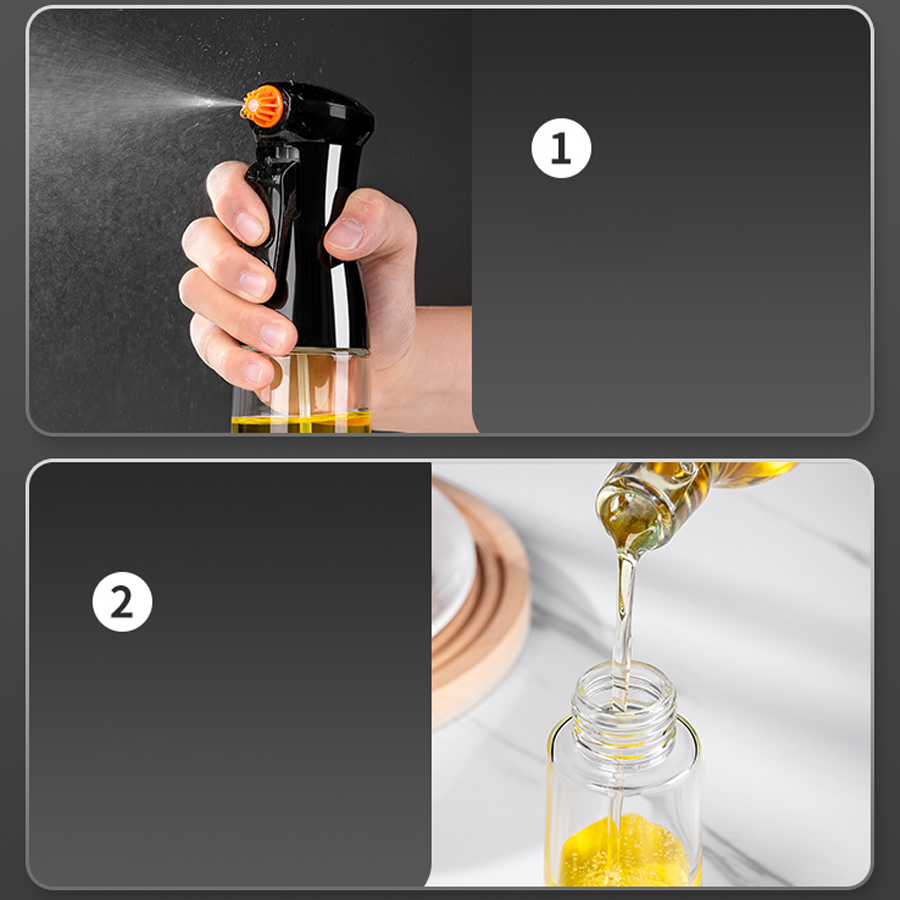 1

2