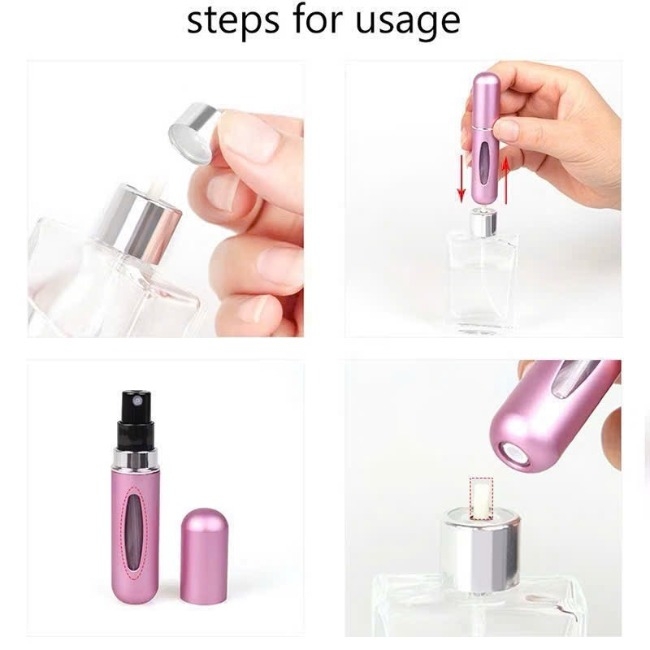 steps for usage