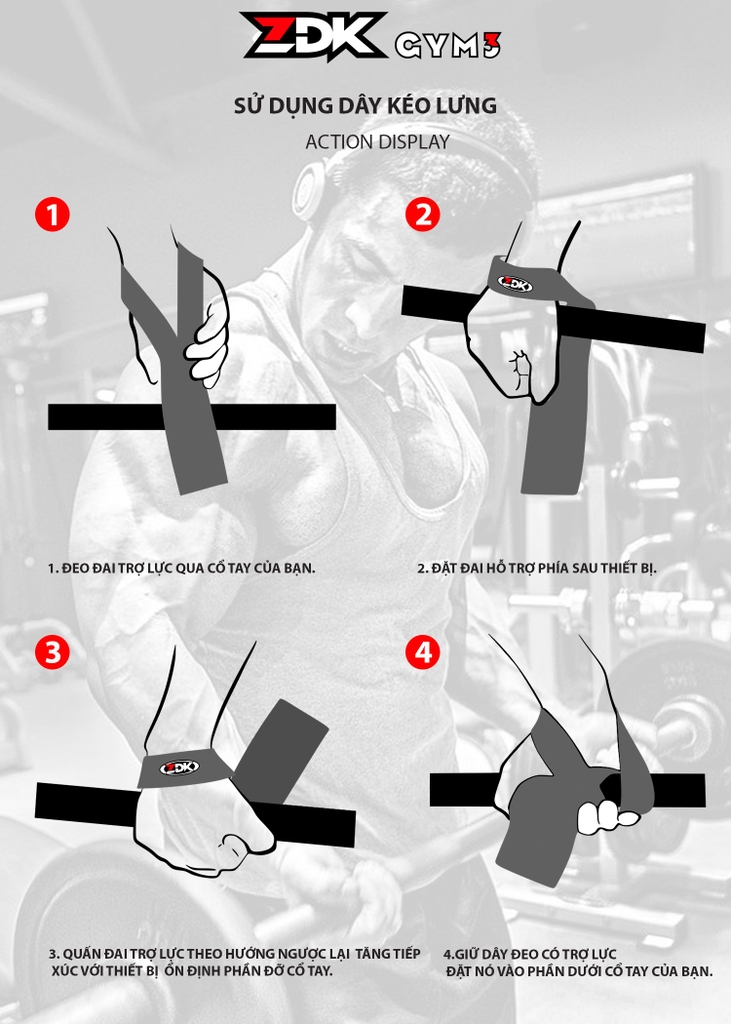 ZDK GYM3

SỬ DỤNG DÂY KÉO LƯNG

ACTION DISPLAY

1

2

ZDK

1. ĐEO ĐAI TRỢ LỰC QUA CỔ TAY CỦA BẠN.

2. ĐẶT ĐAI HỖ TRỢ PHÍA SAU THIẾT BỊ.

3

4

ZDK

3. QUẤN ĐAI TRỢ LỰC THEO HƯỚNG NGƯỢC LẠI TĂNG TIẾP XÚC VỚI THIẾT BỊ ỔN ĐỊNH PHẦN ĐỠ CỔ TAY.

4.GIỮ DÂY ĐEO CÓ TRỢ LỰC ĐẶT NÓ VÀO PHẦN DƯỚI CỔ TAY CỦA BẠN.