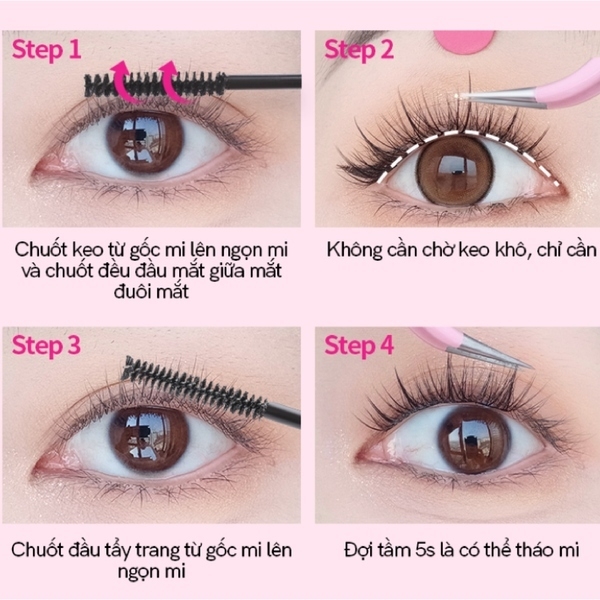 Step 1

Chuốt keo từ gốc mi lên ngọn mi và chuốt đều đầu mắt giữa mắt đuôi mắt

Step 2

Không cần chờ keo khô, chỉ cần

Step 3

Chuốt đầu tẩy trang từ gốc mi lên ngọn mi

Step 4

Đợi tầm 5s là có thể tháo mi