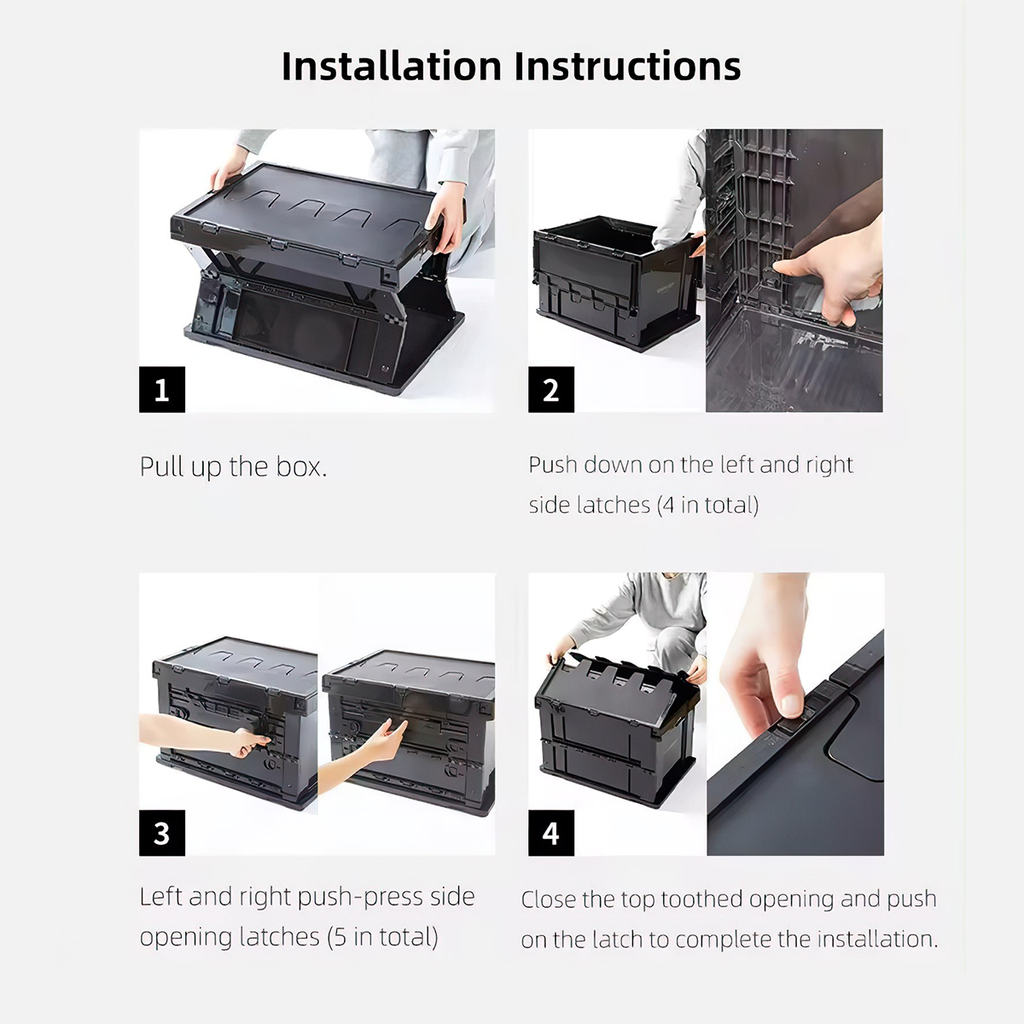 Installation Instructions

1

Pull up the box.

2

Push down on the left and right side latches (4 in total)

3

Left and right push-press side opening latches (5 in total)

4

Close the top toothed opening and push on the latch to complete the installation.