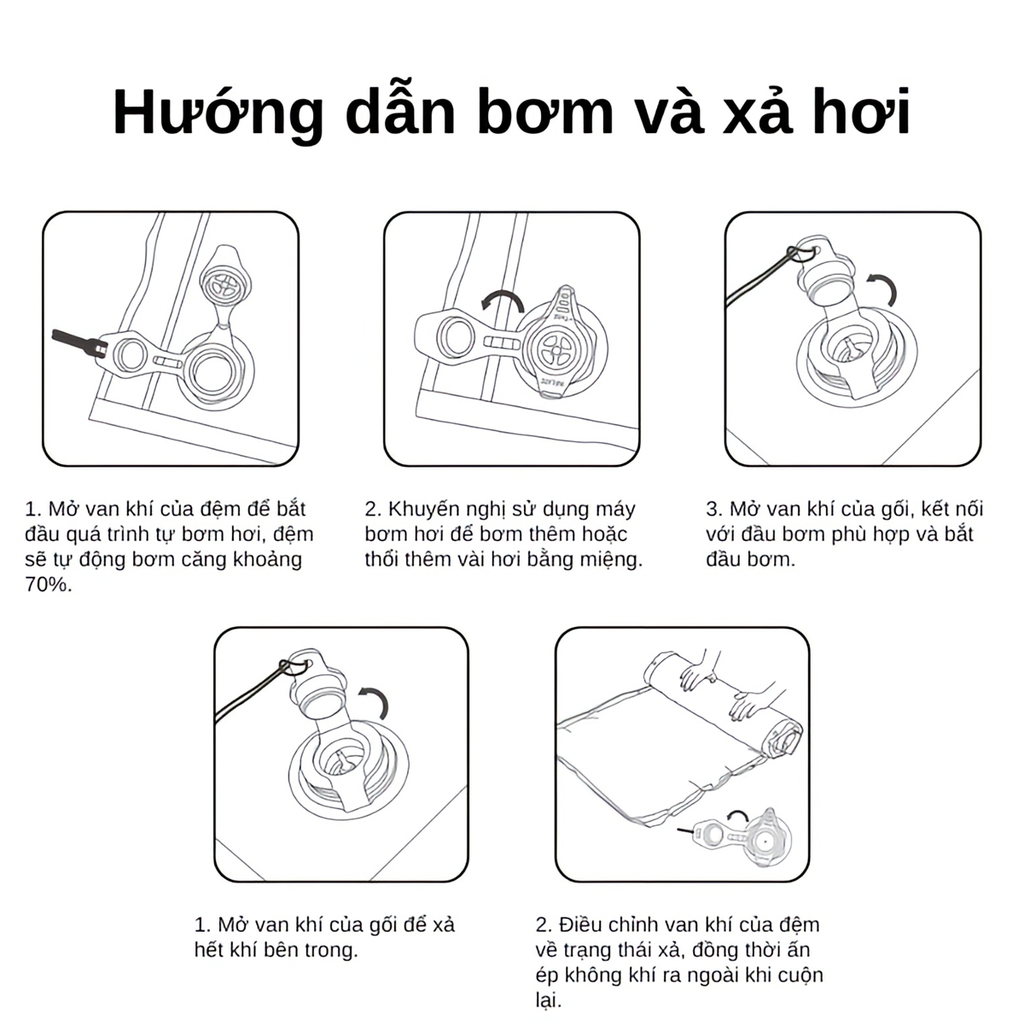 Hướng dẫn bơm và xả hơi

1. Mở van khí của đệm để bắt đầu quá trình tự bơm hơi, đệm sẽ tự động bơm căng khoảng 70%.

2. Khuyến nghị sử dụng máy bơm hơi để bơm thêm hoặc thổi thêm vài hơi bằng miệng.

3. Mở van khí của gối, kết nối với đầu bơm phù hợp và bắt đầu bơm.

1. Mở van khí của gối để xả hết khí bên trong.

2. Điều chỉnh van khí của đệm về trạng thái xả, đồng thời ấn ép không khí ra ngoài khi cuộn lại.