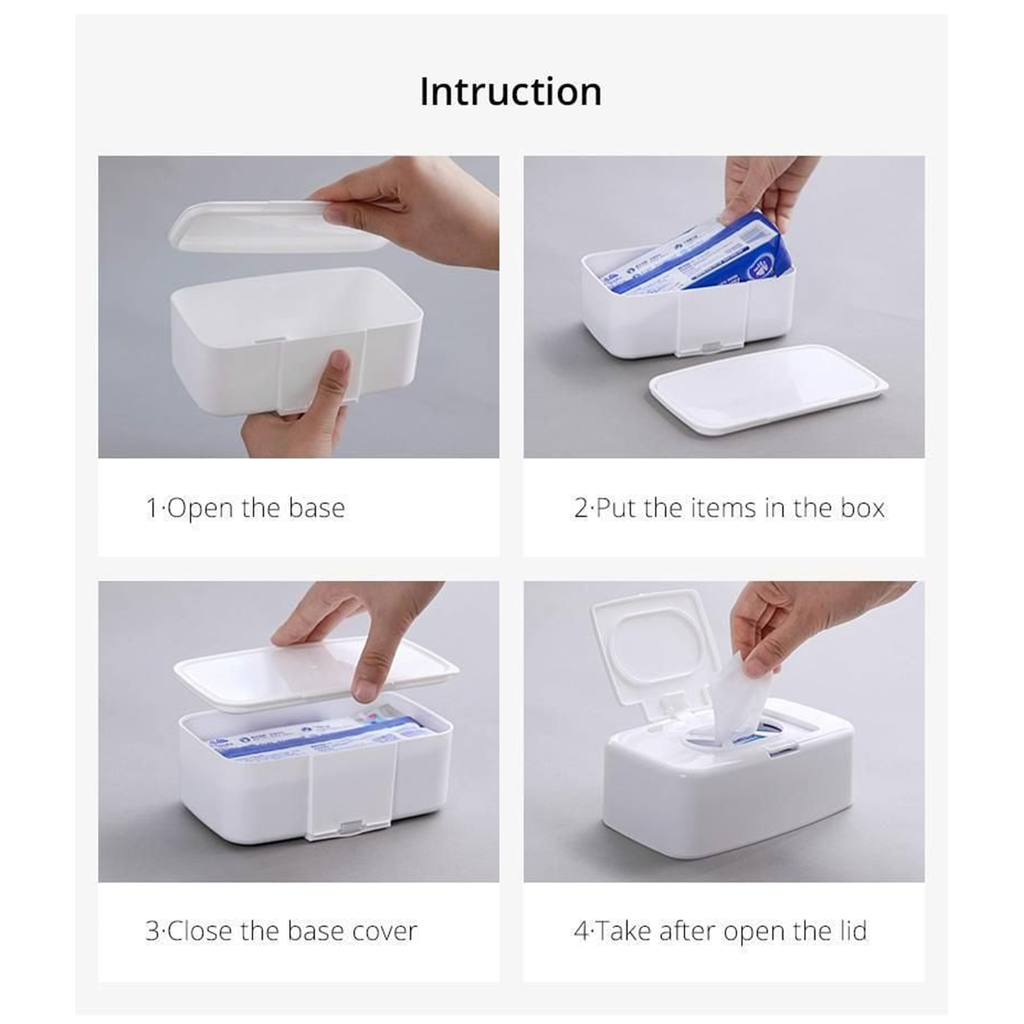 Intruction

1·Open the base

2·Put the items in the box

3·Close the base cover

4·Take after open the lid