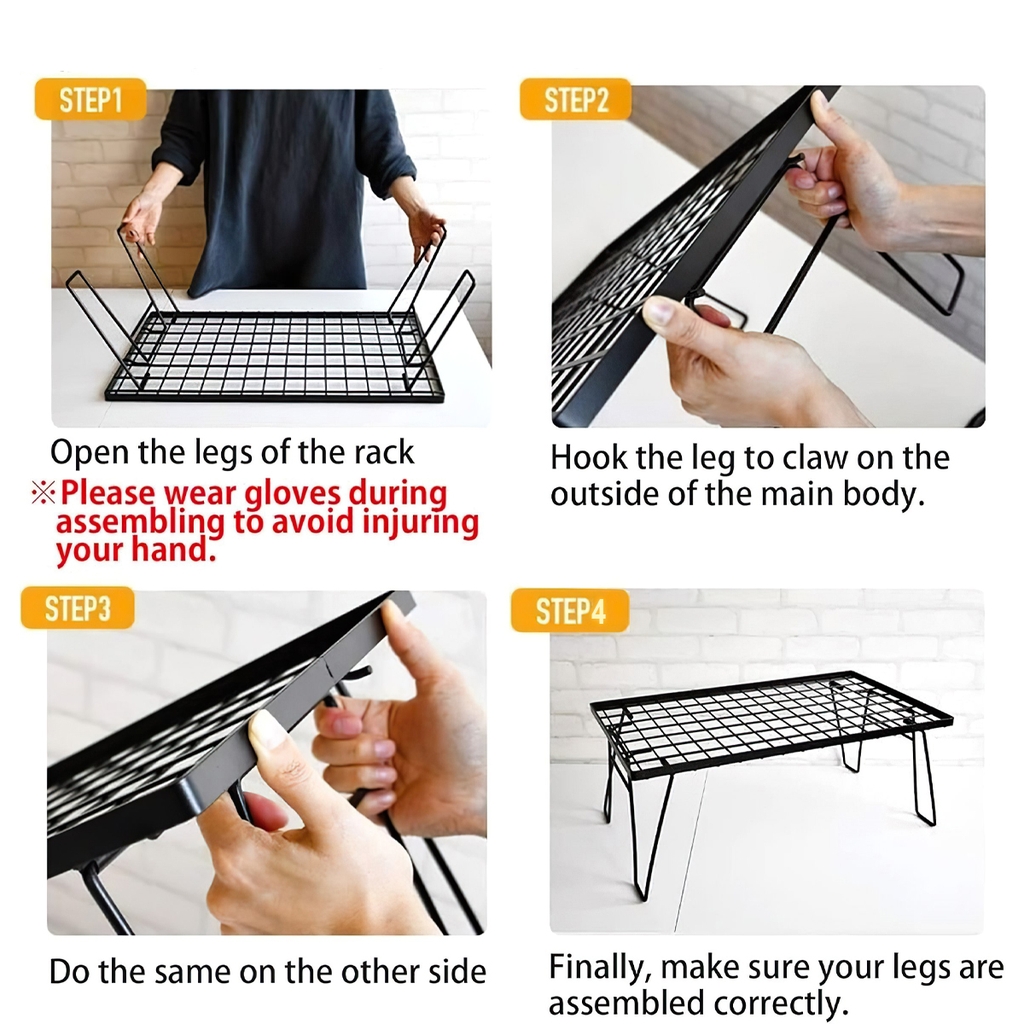 STEP1

Open the legs of the rack
※Please wear gloves during assembling to avoid injuring your hand.

STEP2

Hook the leg to claw on the outside of the main body.

STEP3

Do the same on the other side

STEP4

Finally, make sure your legs are assembled correctly.