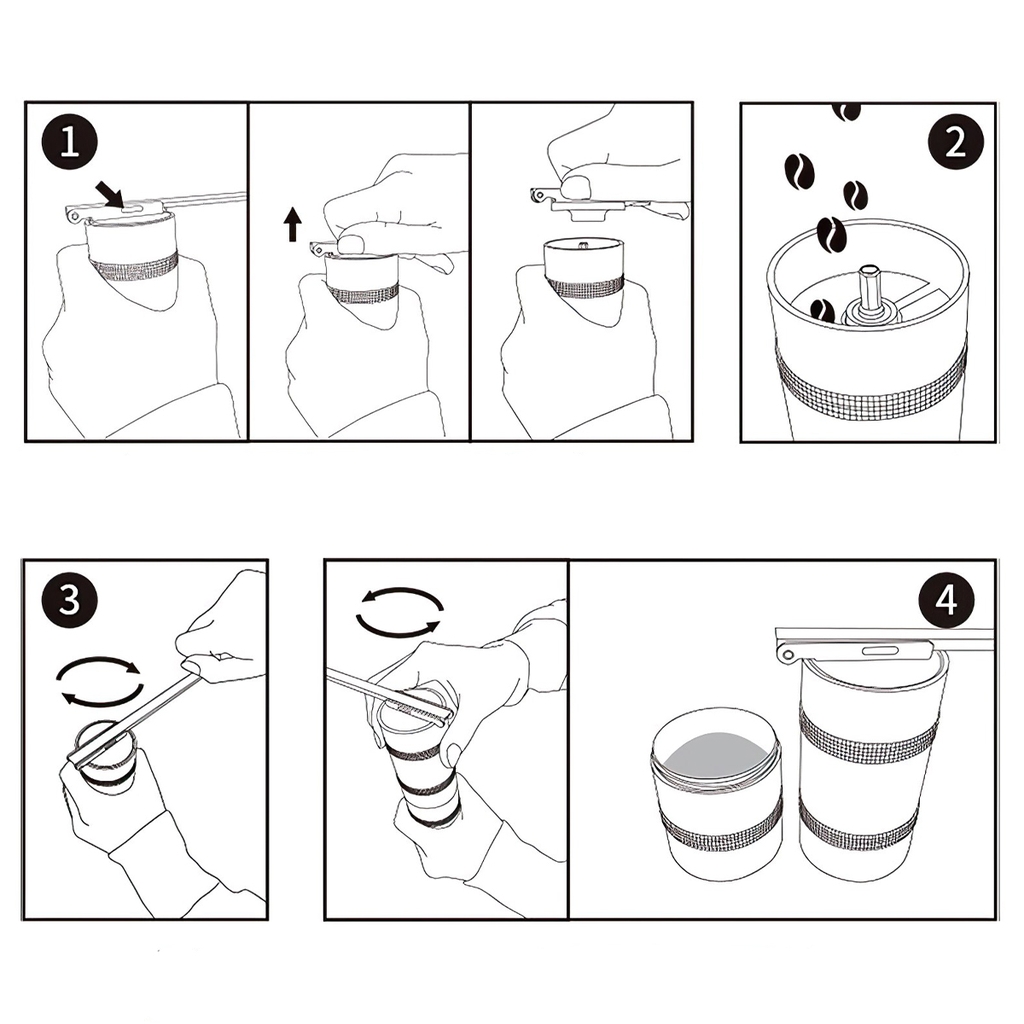 1

2

3

4