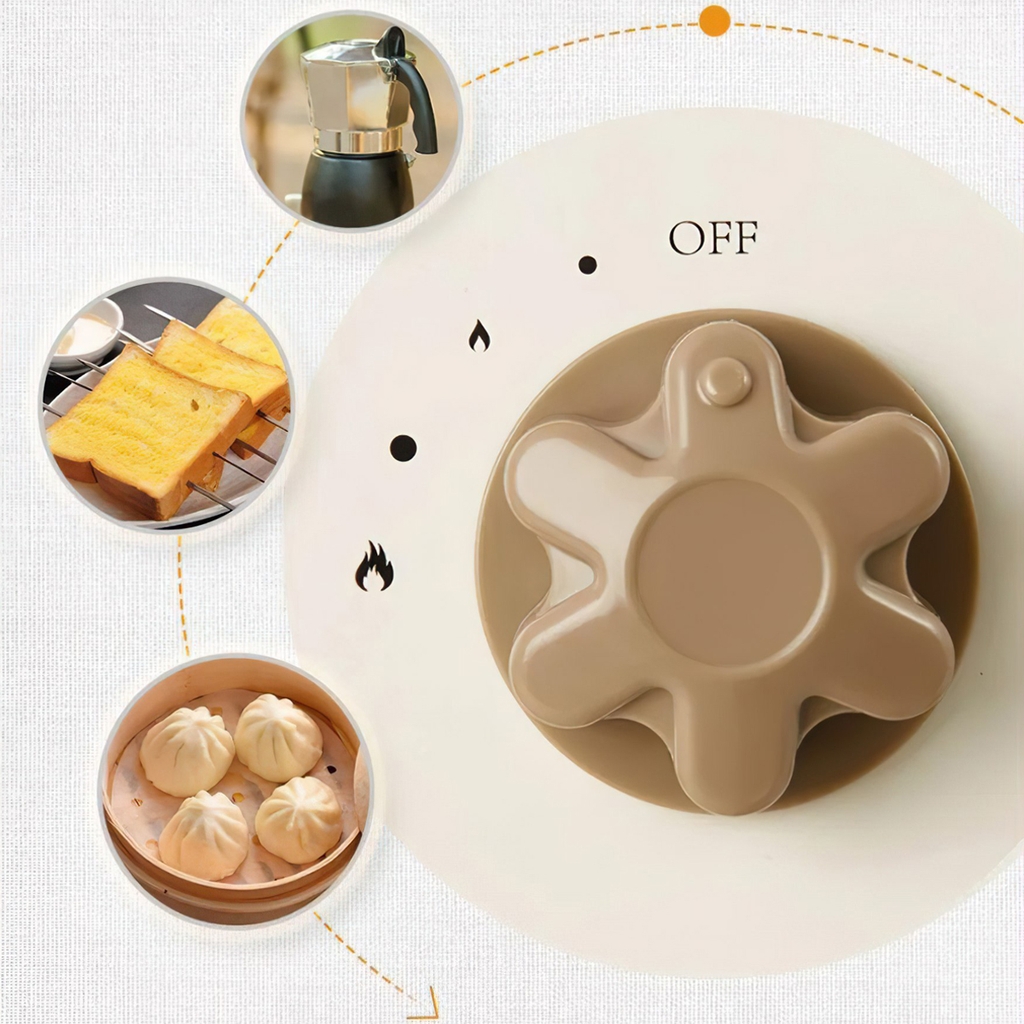 OFF