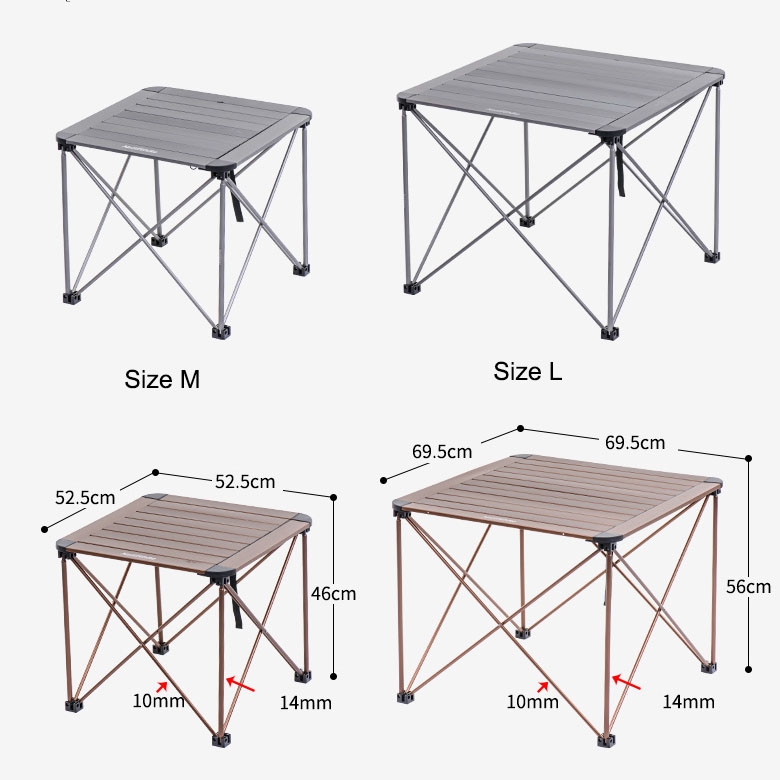 Size M

Size L

52.5cm

52.5cm

46cm

10mm

14mm

69.5cm

69.5cm

56cm

10mm

14mm