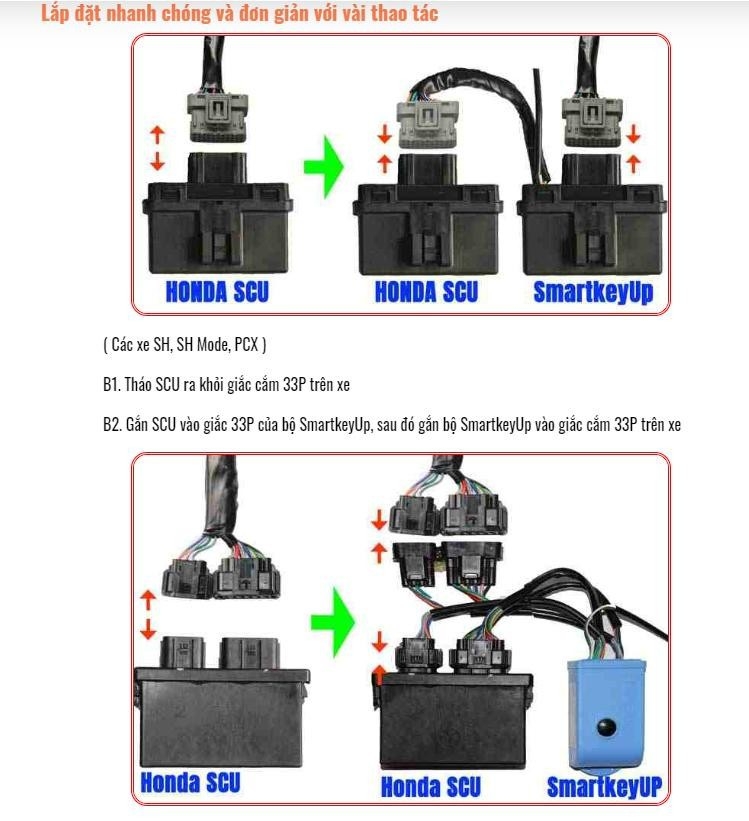 Lắp đặt nhanh chóng và đơn giản với vài thao tác

HONDA SCU

HONDA SCU

SmartkeyUp

( Các xe SH, SH Mode, PCX )

B1. Tháo SCU ra khỏi giắc cắm 33P trên xe

B2. Gắn SCU vào giắc 33P của bộ SmartkeyUp, sau đó gắn bộ SmartkeyUp vào giắc cắm 33P trên xe

Honda SCU

Honda SCU

SmartkeyUP