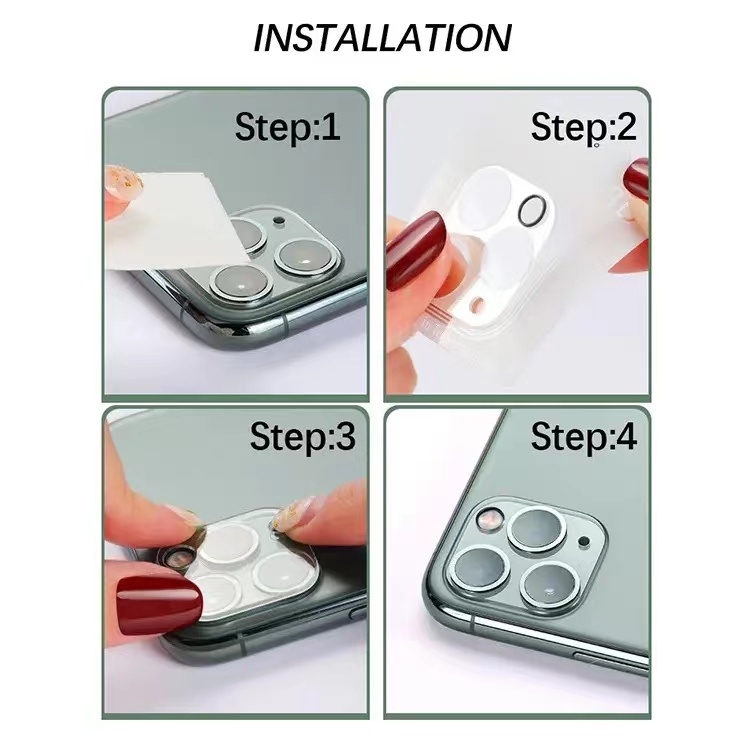 INSTALLATION

Step:1

Step:2

Step:3

Step:4