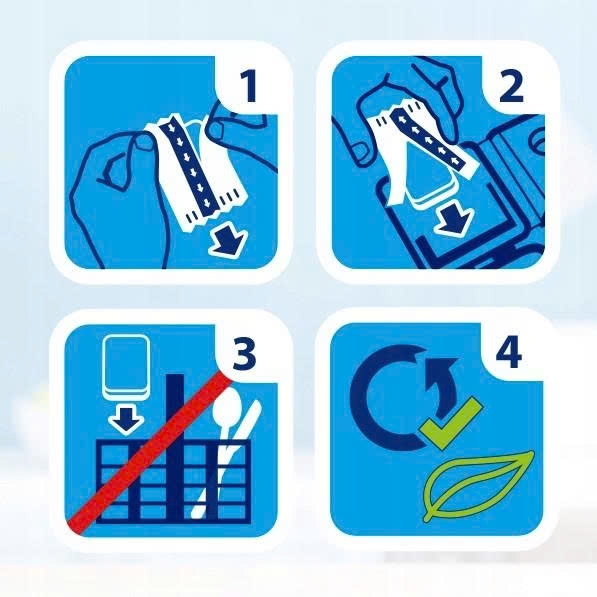 1

2

3

4